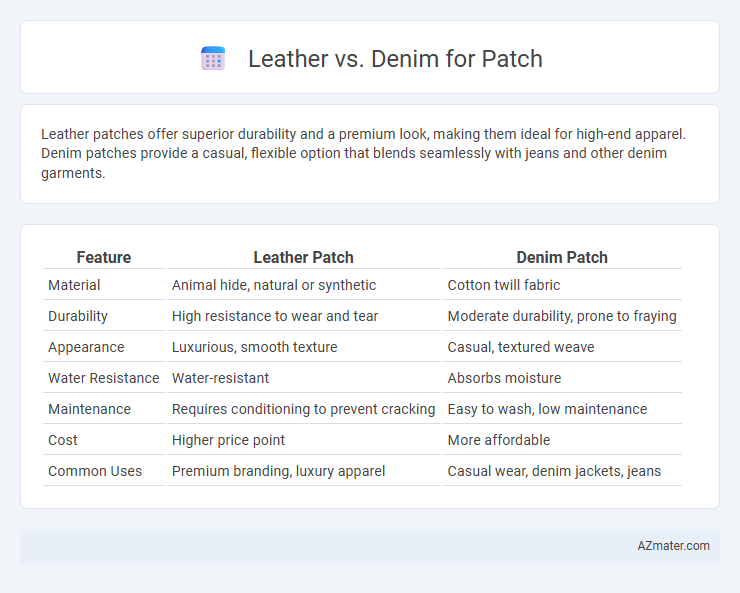 Leather vs. Denim for Patch

Leather patches offer superior durability and a premium look, making them ideal for high-end apparel. Denim patches provide a casual, flexible option that blends seamlessly with jeans and other denim garments.

| Feature | Leather Patch | Denim Patch |
|---|---|---|
| Material | Animal hide, natural or synthetic | Cotton twill fabric |
| Durability | High resistance to wear and tear | Moderate durability, prone to fraying |
| Appearance | Luxurious, smooth texture | Casual, textured weave |
| Water Resistance | Water-resistant | Absorbs moisture |
| Maintenance | Requires conditioning to prevent cracking | Easy to wash, low maintenance |
| Cost | Higher price point | More affordable |
| Common Uses | Premium branding, luxury apparel | Casual wear, denim jackets, jeans |

AZmater.com