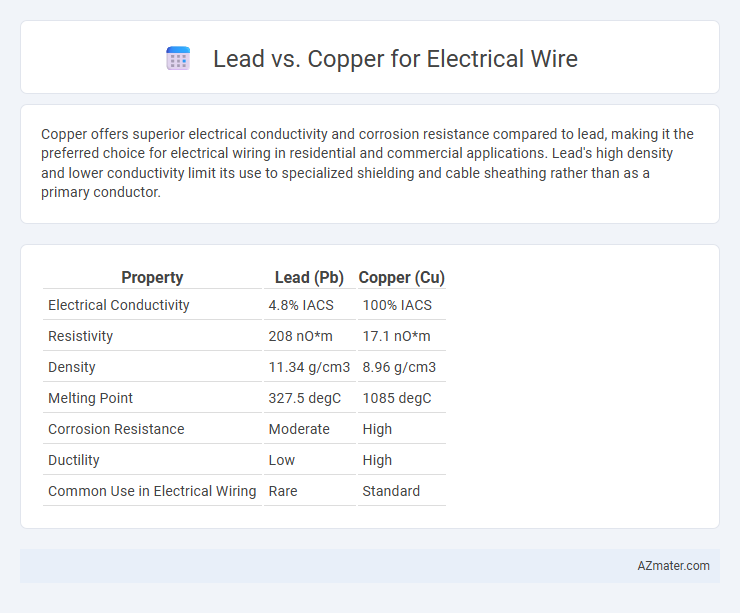 Lead vs. Copper for Electrical Wire

Copper offers superior electrical conductivity and corrosion resistance compared to lead, making it the preferred choice for electrical wiring in residential and commercial applications. Lead's high density and lower conductivity limit its use to specialized shielding and cable sheathing rather than as a primary conductor.

| Property | Lead (Pb) | Copper (Cu) |
|---|---|---|
| Electrical Conductivity | 4.8% IACS | 100% IACS |
| Resistivity | 208 nO*m | 17.1 nO*m |
| Density | 11.34 g/cm3 | 8.96 g/cm3 |
| Melting Point | 327.5 degC | 1085 degC |
| Corrosion Resistance | Moderate | High |
| Ductility | Low | High |
| Common Use in Electrical Wiring | Rare | Standard |

AZmater.com