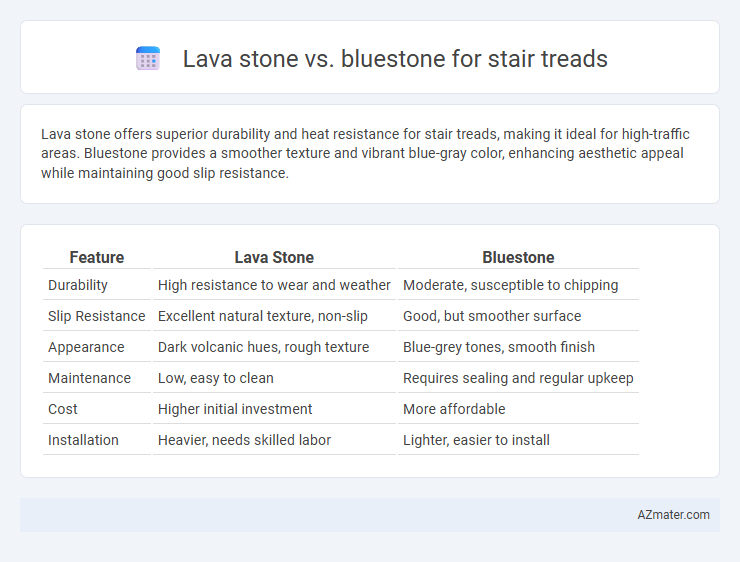 Lava stone vs. bluestone for stair treads

Lava stone offers superior durability and heat resistance for stair treads, making it ideal for high-traffic areas. Bluestone provides a smoother texture and vibrant blue-gray color, enhancing aesthetic appeal while maintaining good slip resistance.

| Feature | Lava Stone | Bluestone |
|---|---|---|
| Durability | High resistance to wear and weather | Moderate, susceptible to chipping |
| Slip Resistance | Excellent natural texture, non-slip | Good, but smoother surface |
| Appearance | Dark volcanic hues, rough texture | Blue-grey tones, smooth finish |
| Maintenance | Low, easy to clean | Requires sealing and regular upkeep |
| Cost | Higher initial investment | More affordable |
| Installation | Heavier, needs skilled labor | Lighter, easier to install |

AZmater.com