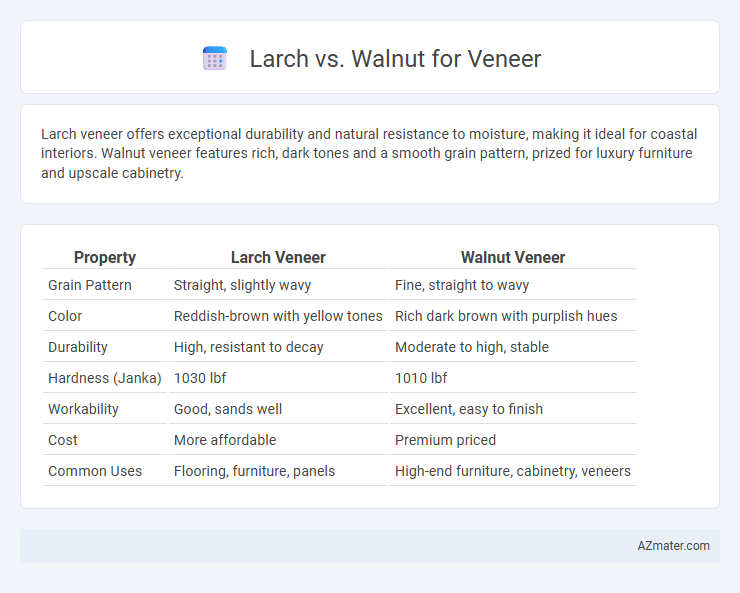 Larch vs. Walnut for Veneer

Larch veneer offers exceptional durability and natural resistance to moisture, making it ideal for coastal interiors. Walnut veneer features rich, dark tones and a smooth grain pattern, prized for luxury furniture and upscale cabinetry.

| Property | Larch Veneer | Walnut Veneer |
|---|---|---|
| Grain Pattern | Straight, slightly wavy | Fine, straight to wavy |
| Color | Reddish-brown with yellow tones | Rich dark brown with purplish hues |
| Durability | High, resistant to decay | Moderate to high, stable |
| Hardness (Janka) | 1030 lbf | 1010 lbf |
| Workability | Good, sands well | Excellent, easy to finish |
| Cost | More affordable | Premium priced |
| Common Uses | Flooring, furniture, panels | High-end furniture, cabinetry, veneers |

AZmater.com