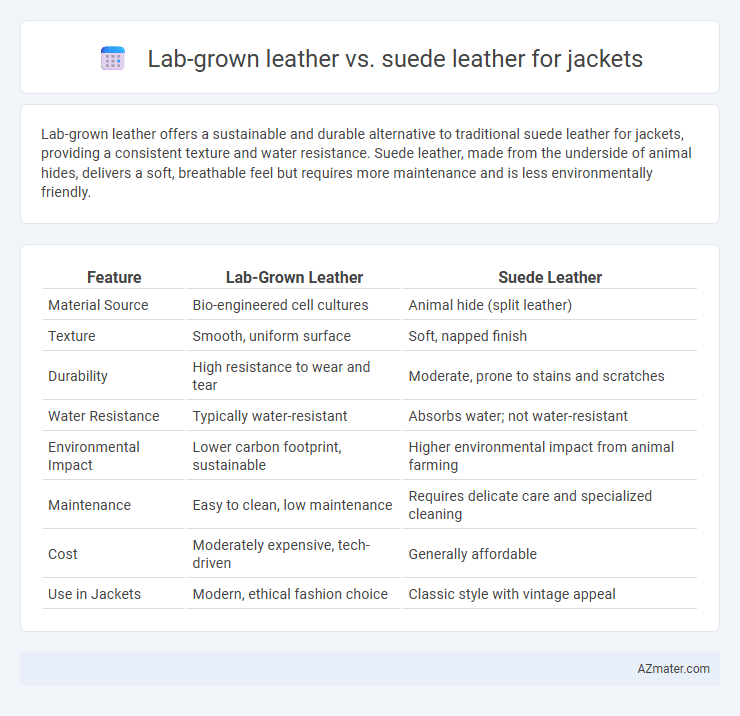 Lab-grown leather vs. suede leather for jackets

Lab-grown leather offers a sustainable and durable alternative to traditional suede leather for jackets, providing a consistent texture and water resistance. Suede leather, made from the underside of animal hides, delivers a soft, breathable feel but requires more maintenance and is less environmentally friendly.

| Feature | Lab-Grown Leather | Suede Leather |
|---|---|---|
| Material Source | Bio-engineered cell cultures | Animal hide (split leather) |
| Texture | Smooth, uniform surface | Soft, napped finish |
| Durability | High resistance to wear and tear | Moderate, prone to stains and scratches |
| Water Resistance | Typically water-resistant | Absorbs water; not water-resistant |
| Environmental Impact | Lower carbon footprint, sustainable | Higher environmental impact from animal farming |
| Maintenance | Easy to clean, low maintenance | Requires delicate care and specialized cleaning |
| Cost | Moderately expensive, tech-driven | Generally affordable |
| Use in Jackets | Modern, ethical fashion choice | Classic style with vintage appeal |

AZmater.com