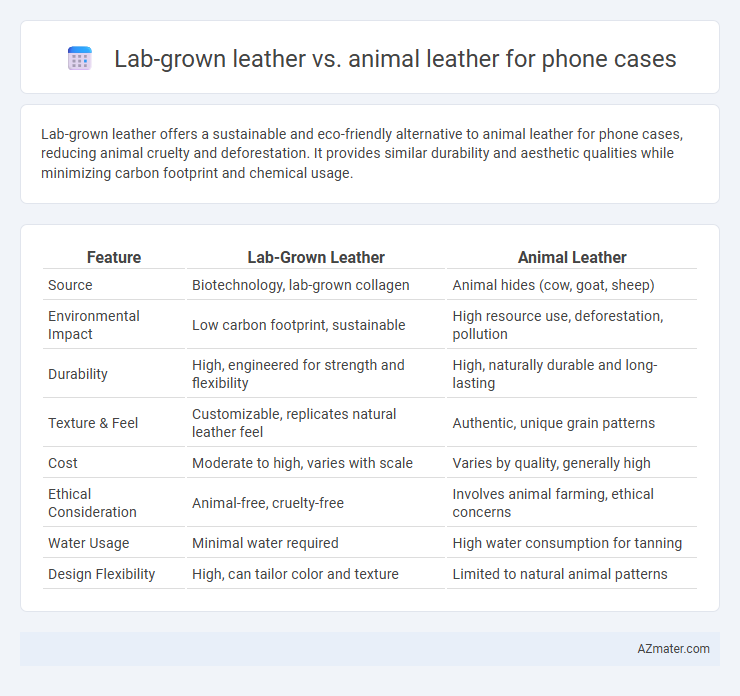 Lab-grown leather vs. animal leather for phone cases

Lab-grown leather offers a sustainable and eco-friendly alternative to animal leather for phone cases, reducing animal cruelty and deforestation. It provides similar durability and aesthetic qualities while minimizing carbon footprint and chemical usage.

| Feature | Lab-Grown Leather | Animal Leather |
|---|---|---|
| Source | Biotechnology, lab-grown collagen | Animal hides (cow, goat, sheep) |
| Environmental Impact | Low carbon footprint, sustainable | High resource use, deforestation, pollution |
| Durability | High, engineered for strength and flexibility | High, naturally durable and long-lasting |
| Texture & Feel | Customizable, replicates natural leather feel | Authentic, unique grain patterns |
| Cost | Moderate to high, varies with scale | Varies by quality, generally high |
| Ethical Consideration | Animal-free, cruelty-free | Involves animal farming, ethical concerns |
| Water Usage | Minimal water required | High water consumption for tanning |
| Design Flexibility | High, can tailor color and texture | Limited to natural animal patterns |

AZmater.com