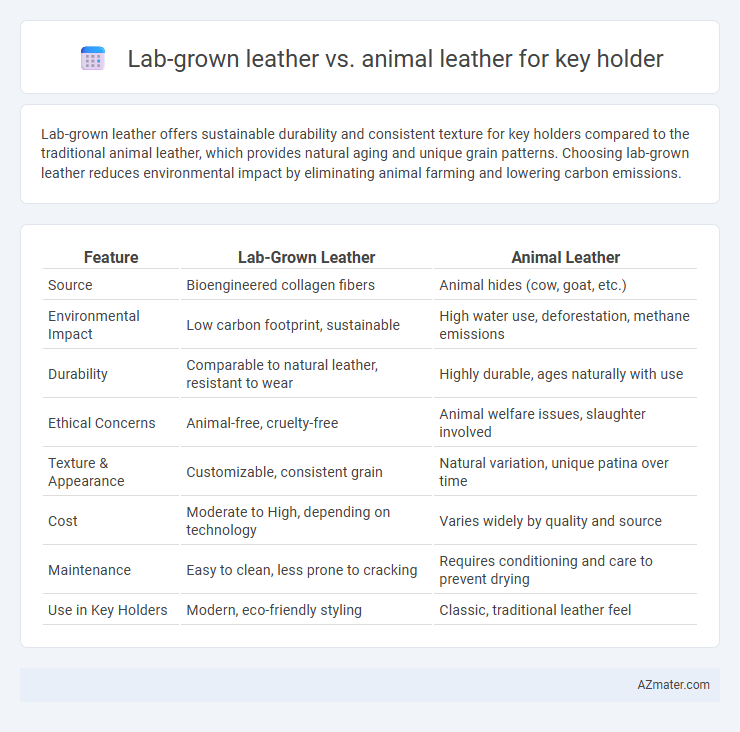 Lab-grown leather vs. animal leather for key holder

Lab-grown leather offers sustainable durability and consistent texture for key holders compared to the traditional animal leather, which provides natural aging and unique grain patterns. Choosing lab-grown leather reduces environmental impact by eliminating animal farming and lowering carbon emissions.

| Feature | Lab-Grown Leather | Animal Leather |
|---|---|---|
| Source | Bioengineered collagen fibers | Animal hides (cow, goat, etc.) |
| Environmental Impact | Low carbon footprint, sustainable | High water use, deforestation, methane emissions |
| Durability | Comparable to natural leather, resistant to wear | Highly durable, ages naturally with use |
| Ethical Concerns | Animal-free, cruelty-free | Animal welfare issues, slaughter involved |
| Texture & Appearance | Customizable, consistent grain | Natural variation, unique patina over time |
| Cost | Moderate to High, depending on technology | Varies widely by quality and source |
| Maintenance | Easy to clean, less prone to cracking | Requires conditioning and care to prevent drying |
| Use in Key Holders | Modern, eco-friendly styling | Classic, traditional leather feel |

AZmater.com