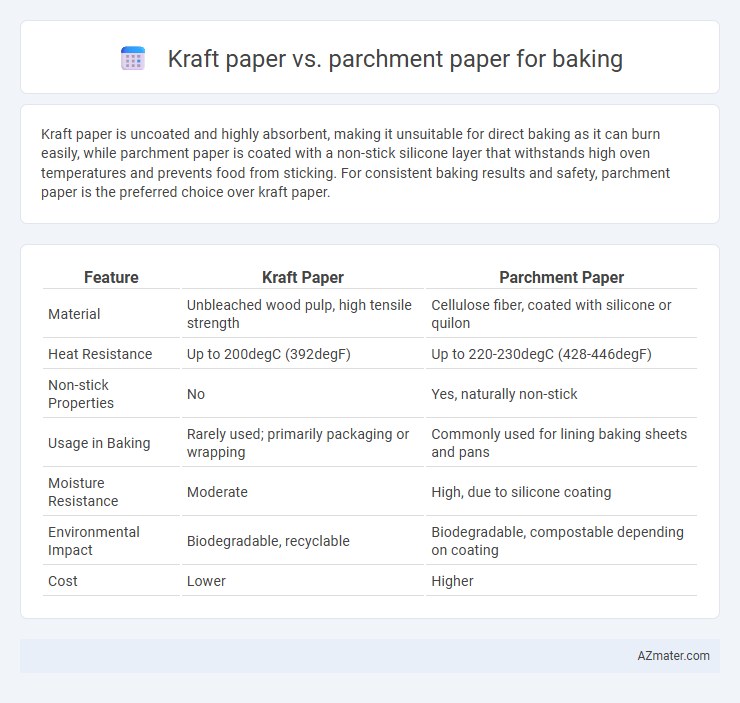 Kraft paper vs. parchment paper for baking

Kraft paper is uncoated and highly absorbent, making it unsuitable for direct baking as it can burn easily, while parchment paper is coated with a non-stick silicone layer that withstands high oven temperatures and prevents food from sticking. For consistent baking results and safety, parchment paper is the preferred choice over kraft paper.

| Feature | Kraft Paper | Parchment Paper |
|---|---|---|
| Material | Unbleached wood pulp, high tensile strength | Cellulose fiber, coated with silicone or quilon |
| Heat Resistance | Up to 200degC (392degF) | Up to 220-230degC (428-446degF) |
| Non-stick Properties | No | Yes, naturally non-stick |
| Usage in Baking | Rarely used; primarily packaging or wrapping | Commonly used for lining baking sheets and pans |
| Moisture Resistance | Moderate | High, due to silicone coating |
| Environmental Impact | Biodegradable, recyclable | Biodegradable, compostable depending on coating |
| Cost | Lower | Higher |

AZmater.com