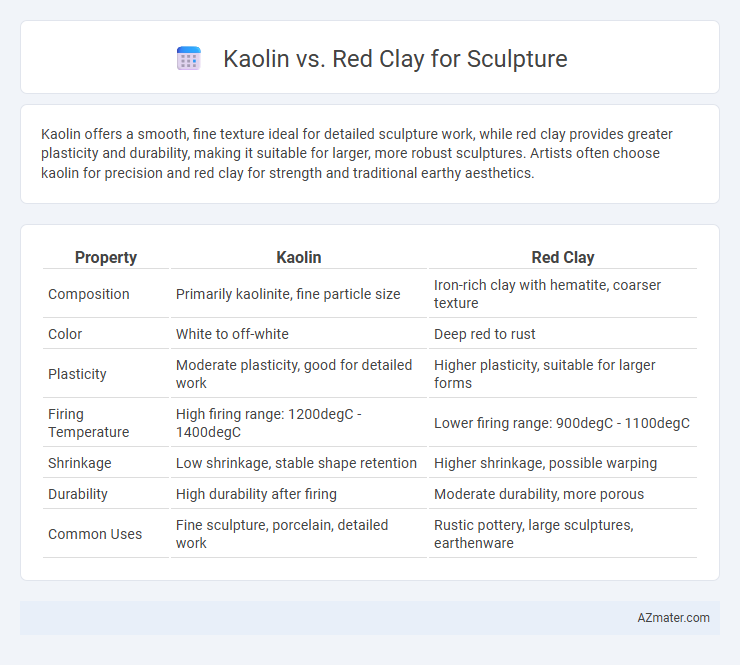 Kaolin vs. Red Clay for Sculpture

Kaolin offers a smooth, fine texture ideal for detailed sculpture work, while red clay provides greater plasticity and durability, making it suitable for larger, more robust sculptures. Artists often choose kaolin for precision and red clay for strength and traditional earthy aesthetics.

| Property | Kaolin | Red Clay |
|---|---|---|
| Composition | Primarily kaolinite, fine particle size | Iron-rich clay with hematite, coarser texture |
| Color | White to off-white | Deep red to rust |
| Plasticity | Moderate plasticity, good for detailed work | Higher plasticity, suitable for larger forms |
| Firing Temperature | High firing range: 1200degC - 1400degC | Lower firing range: 900degC - 1100degC |
| Shrinkage | Low shrinkage, stable shape retention | Higher shrinkage, possible warping |
| Durability | High durability after firing | Moderate durability, more porous |
| Common Uses | Fine sculpture, porcelain, detailed work | Rustic pottery, large sculptures, earthenware |

AZmater.com