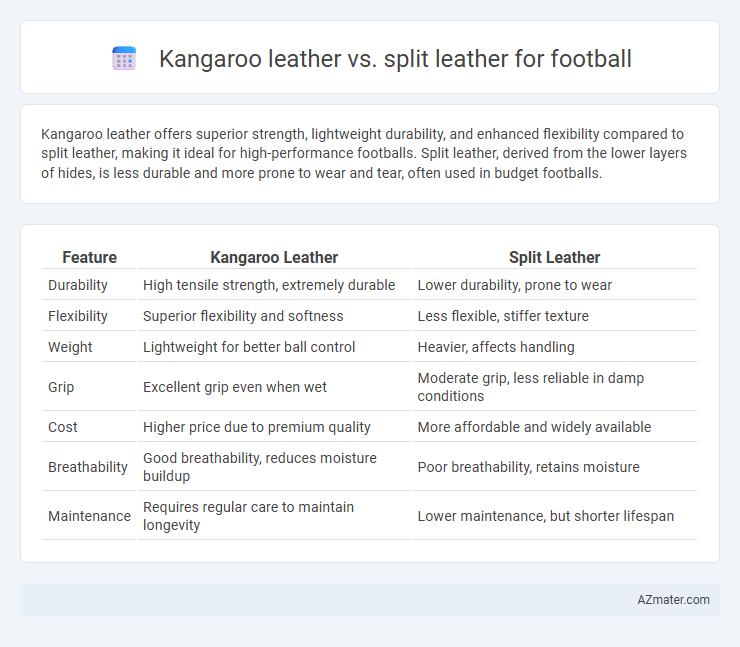 Kangaroo leather vs. split leather for football

Kangaroo leather offers superior strength, lightweight durability, and enhanced flexibility compared to split leather, making it ideal for high-performance footballs. Split leather, derived from the lower layers of hides, is less durable and more prone to wear and tear, often used in budget footballs.

| Feature | Kangaroo Leather | Split Leather |
|---|---|---|
| Durability | High tensile strength, extremely durable | Lower durability, prone to wear |
| Flexibility | Superior flexibility and softness | Less flexible, stiffer texture |
| Weight | Lightweight for better ball control | Heavier, affects handling |
| Grip | Excellent grip even when wet | Moderate grip, less reliable in damp conditions |
| Cost | Higher price due to premium quality | More affordable and widely available |
| Breathability | Good breathability, reduces moisture buildup | Poor breathability, retains moisture |
| Maintenance | Requires regular care to maintain longevity | Lower maintenance, but shorter lifespan |

AZmater.com