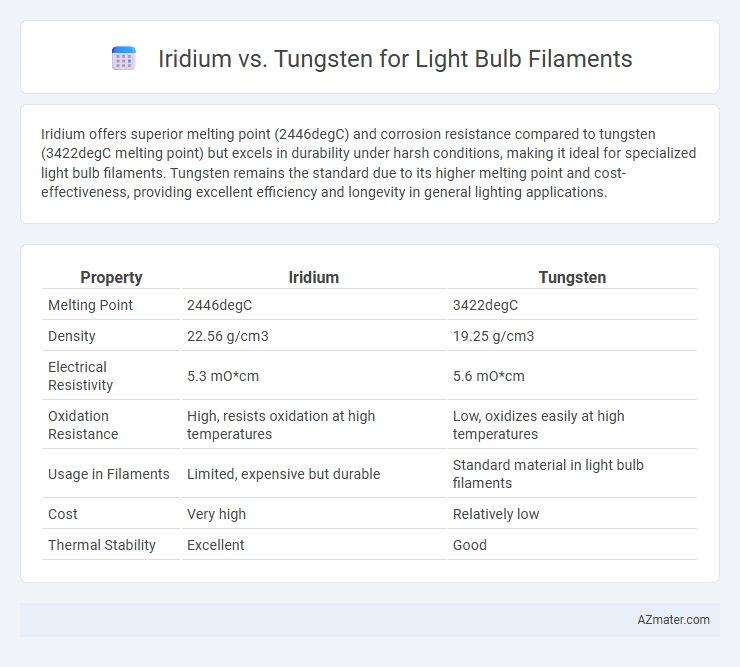 Iridium vs. Tungsten for Light Bulb Filaments

Iridium offers superior melting point (2446degC) and corrosion resistance compared to tungsten (3422degC melting point) but excels in durability under harsh conditions, making it ideal for specialized light bulb filaments. Tungsten remains the standard due to its higher melting point and cost-effectiveness, providing excellent efficiency and longevity in general lighting applications.

| Property | Iridium | Tungsten |
|---|---|---|
| Melting Point | 2446degC | 3422degC |
| Density | 22.56 g/cm3 | 19.25 g/cm3 |
| Electrical Resistivity | 5.3 mO*cm | 5.6 mO*cm |
| Oxidation Resistance | High, resists oxidation at high temperatures | Low, oxidizes easily at high temperatures |
| Usage in Filaments | Limited, expensive but durable | Standard material in light bulb filaments |
| Cost | Very high | Relatively low |
| Thermal Stability | Excellent | Good |

AZmater.com