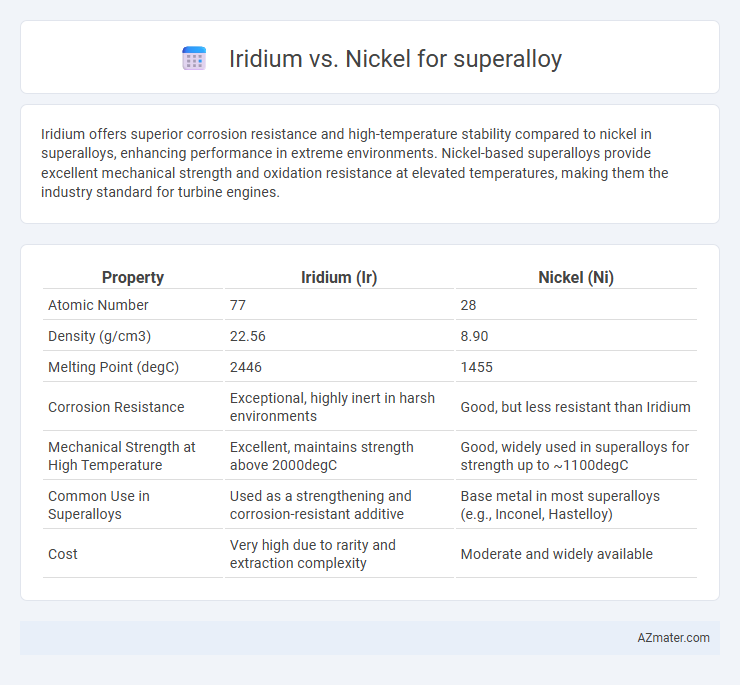 Iridium vs. Nickel for superalloy

Iridium offers superior corrosion resistance and high-temperature stability compared to nickel in superalloys, enhancing performance in extreme environments. Nickel-based superalloys provide excellent mechanical strength and oxidation resistance at elevated temperatures, making them the industry standard for turbine engines.

| Property | Iridium (Ir) | Nickel (Ni) |
|---|---|---|
| Atomic Number | 77 | 28 |
| Density (g/cm3) | 22.56 | 8.90 |
| Melting Point (degC) | 2446 | 1455 |
| Corrosion Resistance | Exceptional, highly inert in harsh environments | Good, but less resistant than Iridium |
| Mechanical Strength at High Temperature | Excellent, maintains strength above 2000degC | Good, widely used in superalloys for strength up to ~1100degC |
| Common Use in Superalloys | Used as a strengthening and corrosion-resistant additive | Base metal in most superalloys (e.g., Inconel, Hastelloy) |
| Cost | Very high due to rarity and extraction complexity | Moderate and widely available |

AZmater.com