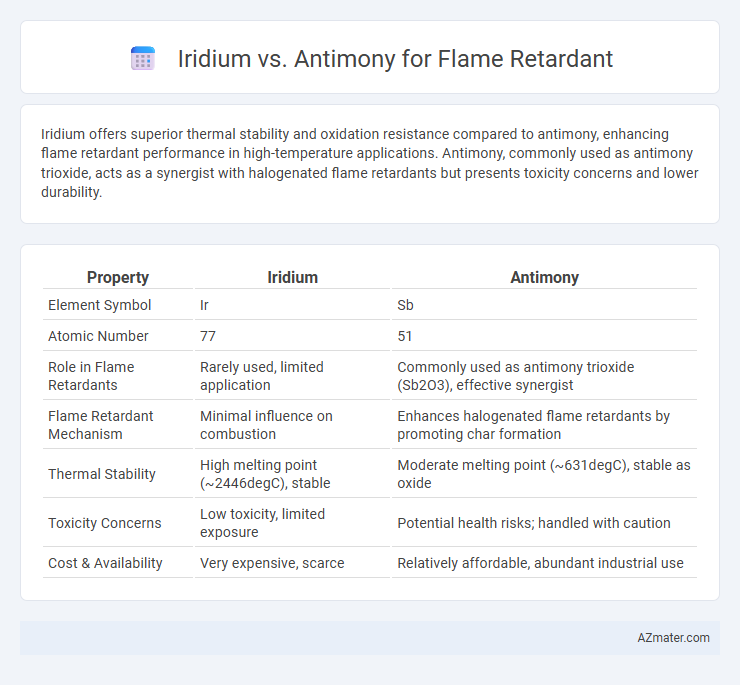 Iridium vs. Antimony for Flame Retardant

Iridium offers superior thermal stability and oxidation resistance compared to antimony, enhancing flame retardant performance in high-temperature applications. Antimony, commonly used as antimony trioxide, acts as a synergist with halogenated flame retardants but presents toxicity concerns and lower durability.

| Property | Iridium | Antimony |
|---|---|---|
| Element Symbol | Ir | Sb |
| Atomic Number | 77 | 51 |
| Role in Flame Retardants | Rarely used, limited application | Commonly used as antimony trioxide (Sb2O3), effective synergist |
| Flame Retardant Mechanism | Minimal influence on combustion | Enhances halogenated flame retardants by promoting char formation |
| Thermal Stability | High melting point (~2446degC), stable | Moderate melting point (~631degC), stable as oxide |
| Toxicity Concerns | Low toxicity, limited exposure | Potential health risks; handled with caution |
| Cost & Availability | Very expensive, scarce | Relatively affordable, abundant industrial use |

AZmater.com