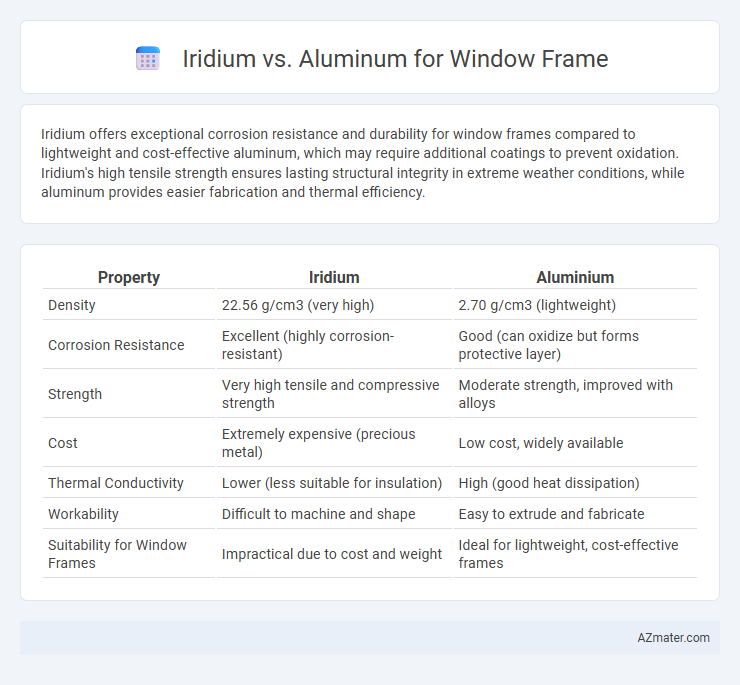 Iridium vs. Aluminum for Window Frame

Iridium offers exceptional corrosion resistance and durability for window frames compared to lightweight and cost-effective aluminum, which may require additional coatings to prevent oxidation. Iridium's high tensile strength ensures lasting structural integrity in extreme weather conditions, while aluminum provides easier fabrication and thermal efficiency.

| Property | Iridium | Aluminium |
|---|---|---|
| Density | 22.56 g/cm3 (very high) | 2.70 g/cm3 (lightweight) |
| Corrosion Resistance | Excellent (highly corrosion-resistant) | Good (can oxidize but forms protective layer) |
| Strength | Very high tensile and compressive strength | Moderate strength, improved with alloys |
| Cost | Extremely expensive (precious metal) | Low cost, widely available |
| Thermal Conductivity | Lower (less suitable for insulation) | High (good heat dissipation) |
| Workability | Difficult to machine and shape | Easy to extrude and fabricate |
| Suitability for Window Frames | Impractical due to cost and weight | Ideal for lightweight, cost-effective frames |

AZmater.com