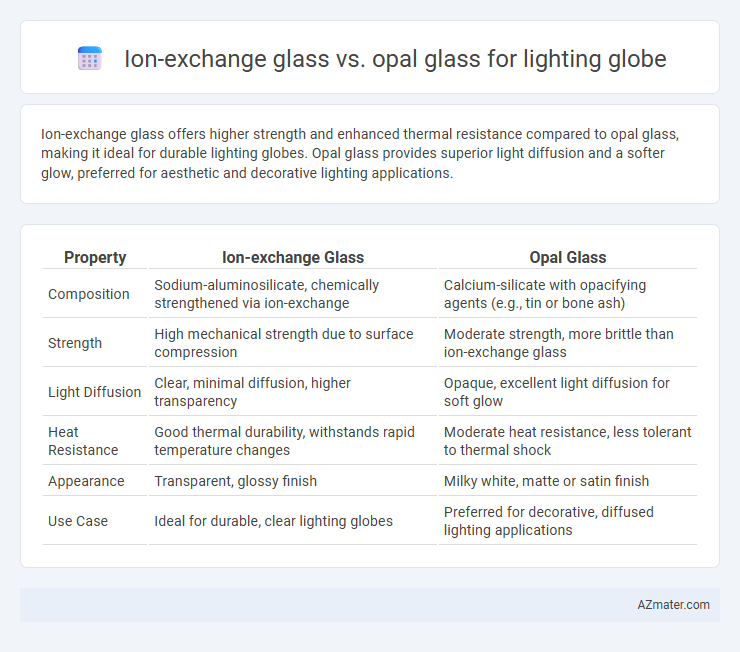 Ion-exchange glass vs. opal glass for lighting globe

Ion-exchange glass offers higher strength and enhanced thermal resistance compared to opal glass, making it ideal for durable lighting globes. Opal glass provides superior light diffusion and a softer glow, preferred for aesthetic and decorative lighting applications.

| Property | Ion-exchange Glass | Opal Glass |
|---|---|---|
| Composition | Sodium-aluminosilicate, chemically strengthened via ion-exchange | Calcium-silicate with opacifying agents (e.g., tin or bone ash) |
| Strength | High mechanical strength due to surface compression | Moderate strength, more brittle than ion-exchange glass |
| Light Diffusion | Clear, minimal diffusion, higher transparency | Opaque, excellent light diffusion for soft glow |
| Heat Resistance | Good thermal durability, withstands rapid temperature changes | Moderate heat resistance, less tolerant to thermal shock |
| Appearance | Transparent, glossy finish | Milky white, matte or satin finish |
| Use Case | Ideal for durable, clear lighting globes | Preferred for decorative, diffused lighting applications |

AZmater.com