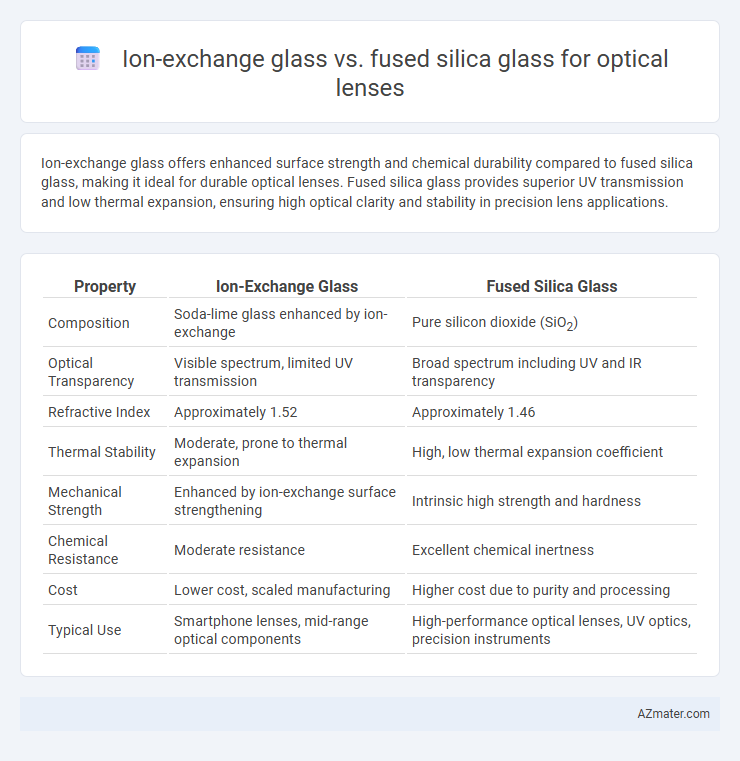 Ion-exchange glass vs. fused silica glass for optical lenses

Ion-exchange glass offers enhanced surface strength and chemical durability compared to fused silica glass, making it ideal for durable optical lenses. Fused silica glass provides superior UV transmission and low thermal expansion, ensuring high optical clarity and stability in precision lens applications.

| Property | Ion-Exchange Glass | Fused Silica Glass |
|---|---|---|
| Composition | Soda-lime glass enhanced by ion-exchange | Pure silicon dioxide ($SiO_2$) |
| Optical Transparency | Visible spectrum, limited UV transmission | Broad spectrum including UV and IR transparency |
| Refractive Index | Approximately 1.52 | Approximately 1.46 |
| Thermal Stability | Moderate, prone to thermal expansion | High, low thermal expansion coefficient |
| Mechanical Strength | Enhanced by ion-exchange surface strengthening | Intrinsic high strength and hardness |
| Chemical Resistance | Moderate resistance | Excellent chemical inertness |
| Cost | Lower cost, scaled manufacturing | Higher cost due to purity and processing |
| Typical Use | Smartphone lenses, mid-range optical components | High-performance optical lenses, UV optics, precision instruments |

AZmater.com