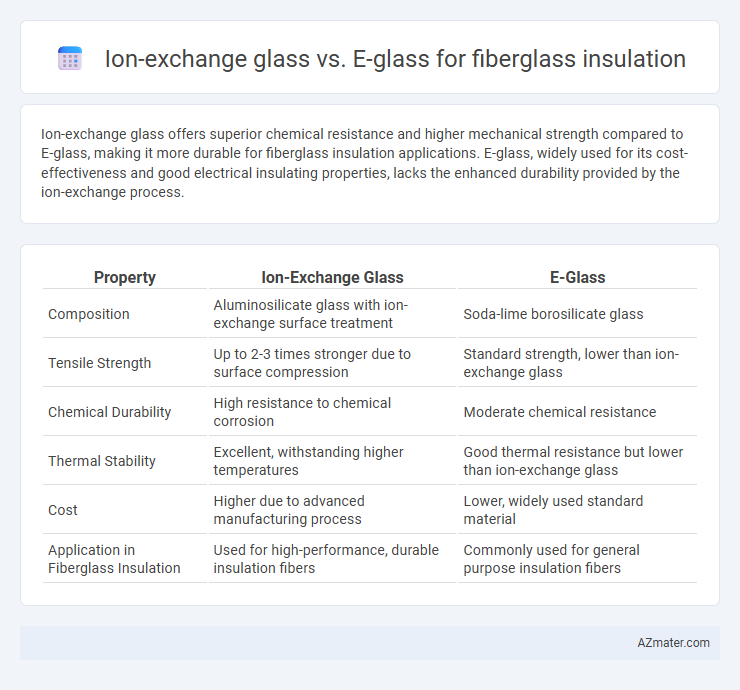 Ion-exchange glass vs. E-glass for fiberglass insulation

Ion-exchange glass offers superior chemical resistance and higher mechanical strength compared to E-glass, making it more durable for fiberglass insulation applications. E-glass, widely used for its cost-effectiveness and good electrical insulating properties, lacks the enhanced durability provided by the ion-exchange process.

| Property | Ion-Exchange Glass | E-Glass |
|---|---|---|
| Composition | Aluminosilicate glass with ion-exchange surface treatment | Soda-lime borosilicate glass |
| Tensile Strength | Up to 2-3 times stronger due to surface compression | Standard strength, lower than ion-exchange glass |
| Chemical Durability | High resistance to chemical corrosion | Moderate chemical resistance |
| Thermal Stability | Excellent, withstanding higher temperatures | Good thermal resistance but lower than ion-exchange glass |
| Cost | Higher due to advanced manufacturing process | Lower, widely used standard material |
| Application in Fiberglass Insulation | Used for high-performance, durable insulation fibers | Commonly used for general purpose insulation fibers |

AZmater.com