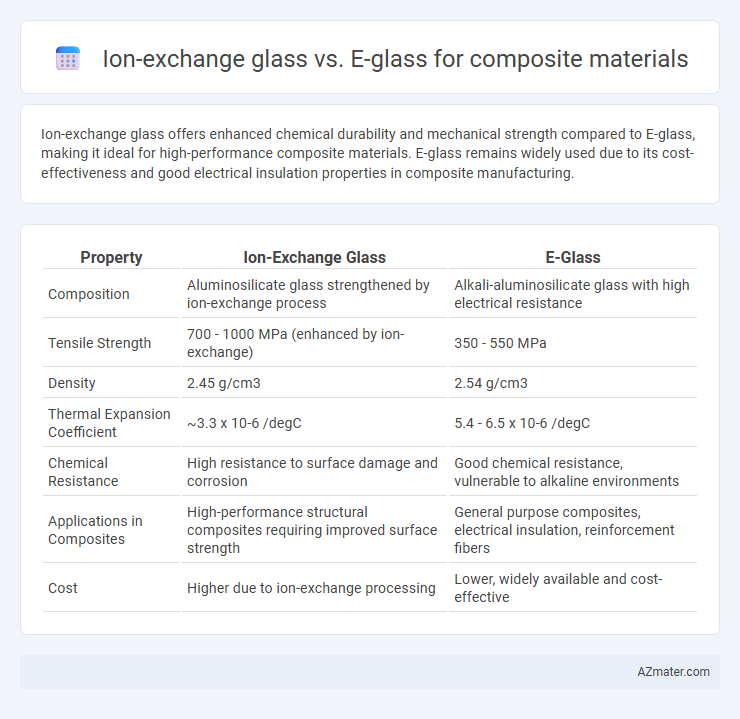 Ion-exchange glass vs. E-glass for composite materials

Ion-exchange glass offers enhanced chemical durability and mechanical strength compared to E-glass, making it ideal for high-performance composite materials. E-glass remains widely used due to its cost-effectiveness and good electrical insulation properties in composite manufacturing.

| Property | Ion-Exchange Glass | E-Glass |
|---|---|---|
| Composition | Aluminosilicate glass strengthened by ion-exchange process | Alkali-aluminosilicate glass with high electrical resistance |
| Tensile Strength | 700 - 1000 MPa (enhanced by ion-exchange) | 350 - 550 MPa |
| Density | 2.45 g/cm3 | 2.54 g/cm3 |
| Thermal Expansion Coefficient | ~3.3 x 10-6 /degC | 5.4 - 6.5 x 10-6 /degC |
| Chemical Resistance | High resistance to surface damage and corrosion | Good chemical resistance, vulnerable to alkaline environments |
| Applications in Composites | High-performance structural composites requiring improved surface strength | General purpose composites, electrical insulation, reinforcement fibers |
| Cost | Higher due to ion-exchange processing | Lower, widely available and cost-effective |

AZmater.com