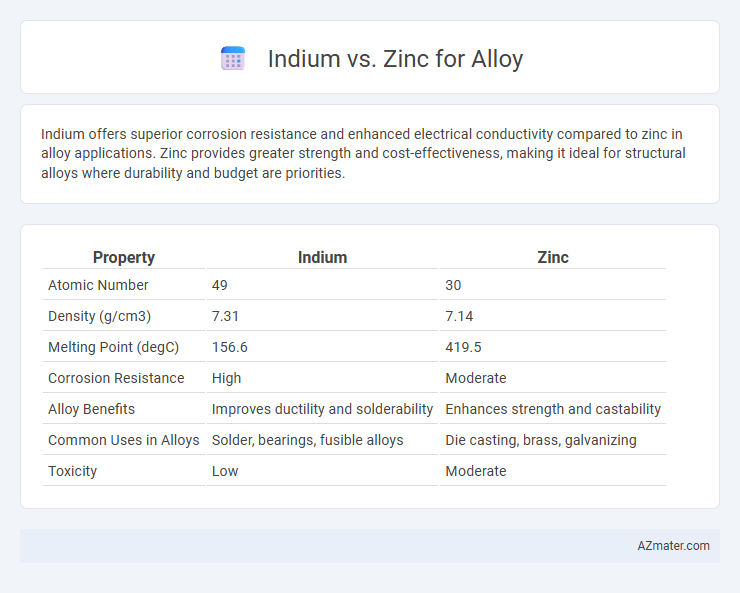 Indium vs. Zinc for Alloy

Indium offers superior corrosion resistance and enhanced electrical conductivity compared to zinc in alloy applications. Zinc provides greater strength and cost-effectiveness, making it ideal for structural alloys where durability and budget are priorities.

| Property | Indium | Zinc |
|---|---|---|
| Atomic Number | 49 | 30 |
| Density (g/cm3) | 7.31 | 7.14 |
| Melting Point (degC) | 156.6 | 419.5 |
| Corrosion Resistance | High | Moderate |
| Alloy Benefits | Improves ductility and solderability | Enhances strength and castability |
| Common Uses in Alloys | Solder, bearings, fusible alloys | Die casting, brass, galvanizing |
| Toxicity | Low | Moderate |

AZmater.com