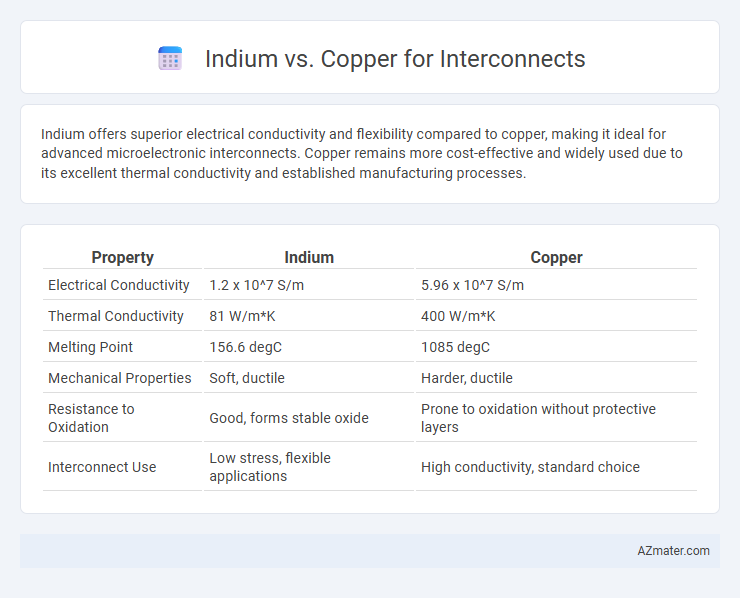 Indium vs. Copper for Interconnects

Indium offers superior electrical conductivity and flexibility compared to copper, making it ideal for advanced microelectronic interconnects. Copper remains more cost-effective and widely used due to its excellent thermal conductivity and established manufacturing processes.

| Property | Indium | Copper |
|---|---|---|
| Electrical Conductivity | 1.2 x 10^7 S/m | 5.96 x 10^7 S/m |
| Thermal Conductivity | 81 W/m*K | 400 W/m*K |
| Melting Point | 156.6 degC | 1085 degC |
| Mechanical Properties | Soft, ductile | Harder, ductile |
| Resistance to Oxidation | Good, forms stable oxide | Prone to oxidation without protective layers |
| Interconnect Use | Low stress, flexible applications | High conductivity, standard choice |

AZmater.com