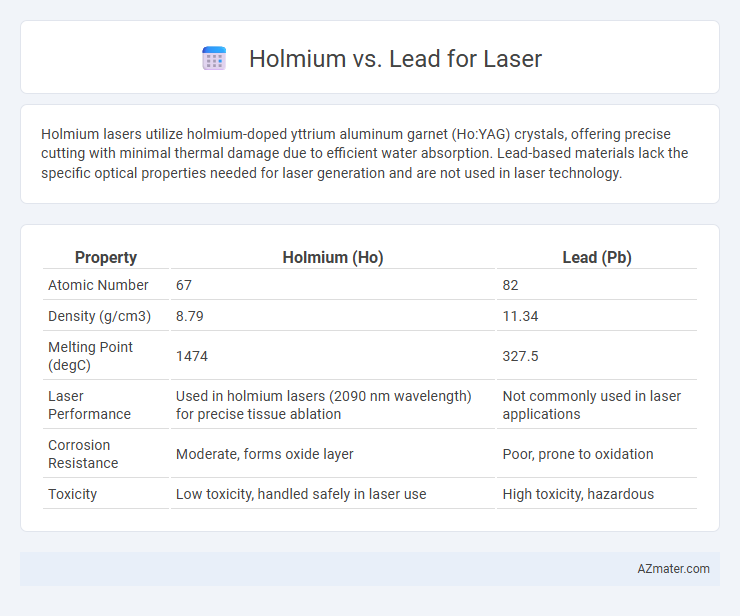 Holmium vs. Lead for Laser

Holmium lasers utilize holmium-doped yttrium aluminum garnet (Ho:YAG) crystals, offering precise cutting with minimal thermal damage due to efficient water absorption. Lead-based materials lack the specific optical properties needed for laser generation and are not used in laser technology.

| Property | Holmium (Ho) | Lead (Pb) |
|---|---|---|
| Atomic Number | 67 | 82 |
| Density (g/cm3) | 8.79 | 11.34 |
| Melting Point (degC) | 1474 | 327.5 |
| Laser Performance | Used in holmium lasers (2090 nm wavelength) for precise tissue ablation | Not commonly used in laser applications |
| Corrosion Resistance | Moderate, forms oxide layer | Poor, prone to oxidation |
| Toxicity | Low toxicity, handled safely in laser use | High toxicity, hazardous |

AZmater.com