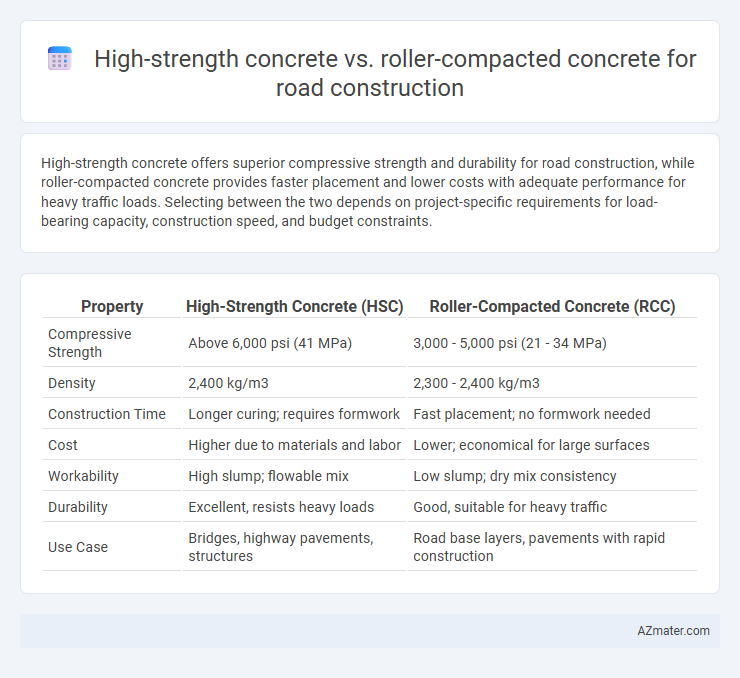 High-strength concrete vs. roller-compacted concrete for road construction

High-strength concrete offers superior compressive strength and durability for road construction, while roller-compacted concrete provides faster placement and lower costs with adequate performance for heavy traffic loads. Selecting between the two depends on project-specific requirements for load-bearing capacity, construction speed, and budget constraints.

| Property | High-Strength Concrete (HSC) | Roller-Compacted Concrete (RCC) |
|---|---|---|
| Compressive Strength | Above 6,000 psi (41 MPa) | 3,000 - 5,000 psi (21 - 34 MPa) |
| Density | 2,400 kg/m3 | 2,300 - 2,400 kg/m3 |
| Construction Time | Longer curing; requires formwork | Fast placement; no formwork needed |
| Cost | Higher due to materials and labor | Lower; economical for large surfaces |
| Workability | High slump; flowable mix | Low slump; dry mix consistency |
| Durability | Excellent, resists heavy loads | Good, suitable for heavy traffic |
| Use Case | Bridges, highway pavements, structures | Road base layers, pavements with rapid construction |

AZmater.com