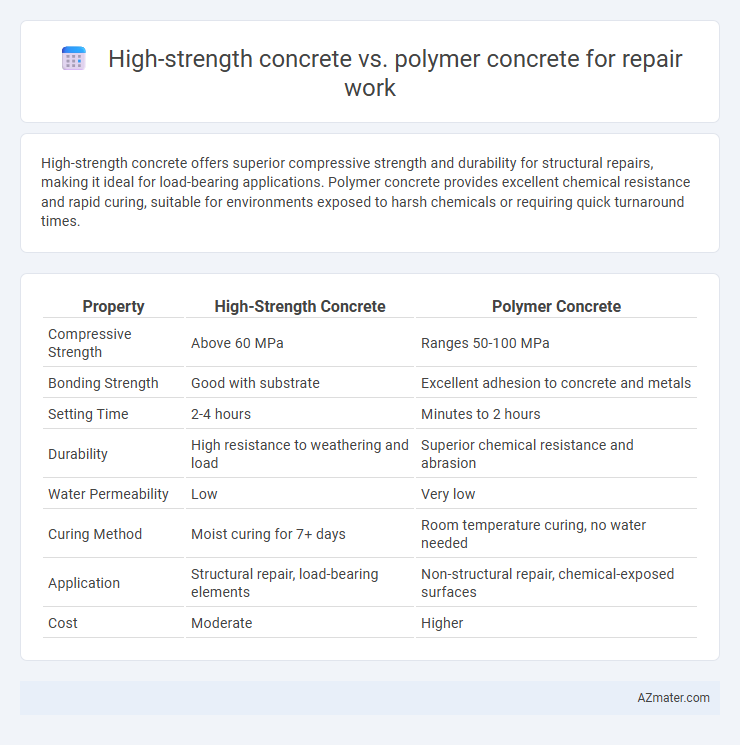 High-strength concrete vs. polymer concrete for repair work

High-strength concrete offers superior compressive strength and durability for structural repairs, making it ideal for load-bearing applications. Polymer concrete provides excellent chemical resistance and rapid curing, suitable for environments exposed to harsh chemicals or requiring quick turnaround times.

| Property | High-Strength Concrete | Polymer Concrete |
|---|---|---|
| Compressive Strength | Above 60 MPa | Ranges 50-100 MPa |
| Bonding Strength | Good with substrate | Excellent adhesion to concrete and metals |
| Setting Time | 2-4 hours | Minutes to 2 hours |
| Durability | High resistance to weathering and load | Superior chemical resistance and abrasion |
| Water Permeability | Low | Very low |
| Curing Method | Moist curing for 7+ days | Room temperature curing, no water needed |
| Application | Structural repair, load-bearing elements | Non-structural repair, chemical-exposed surfaces |
| Cost | Moderate | Higher |

AZmater.com