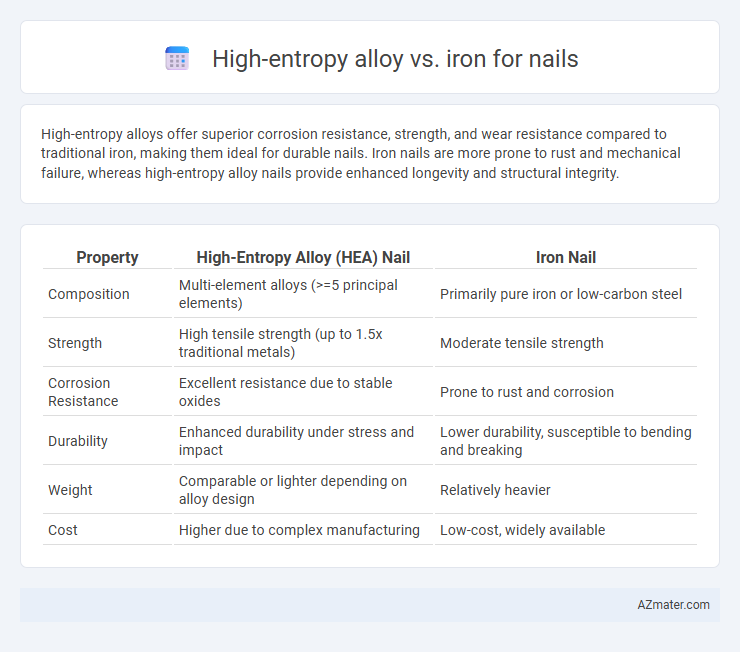 High-entropy alloy vs. iron for nails

High-entropy alloys offer superior corrosion resistance, strength, and wear resistance compared to traditional iron, making them ideal for durable nails. Iron nails are more prone to rust and mechanical failure, whereas high-entropy alloy nails provide enhanced longevity and structural integrity.

| Property | High-Entropy Alloy (HEA) Nail | Iron Nail |
|---|---|---|
| Composition | Multi-element alloys (>=5 principal elements) | Primarily pure iron or low-carbon steel |
| Strength | High tensile strength (up to 1.5x traditional metals) | Moderate tensile strength |
| Corrosion Resistance | Excellent resistance due to stable oxides | Prone to rust and corrosion |
| Durability | Enhanced durability under stress and impact | Lower durability, susceptible to bending and breaking |
| Weight | Comparable or lighter depending on alloy design | Relatively heavier |
| Cost | Higher due to complex manufacturing | Low-cost, widely available |

AZmater.com