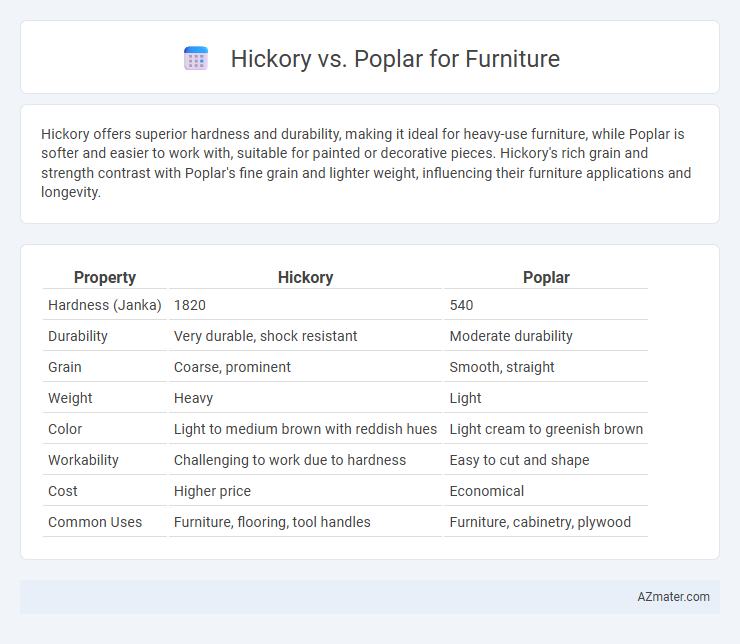 Hickory vs. Poplar for Furniture

Hickory offers superior hardness and durability, making it ideal for heavy-use furniture, while Poplar is softer and easier to work with, suitable for painted or decorative pieces. Hickory's rich grain and strength contrast with Poplar's fine grain and lighter weight, influencing their furniture applications and longevity.

| Property | Hickory | Poplar |
|---|---|---|
| Hardness (Janka) | 1820 | 540 |
| Durability | Very durable, shock resistant | Moderate durability |
| Grain | Coarse, prominent | Smooth, straight |
| Weight | Heavy | Light |
| Color | Light to medium brown with reddish hues | Light cream to greenish brown |
| Workability | Challenging to work due to hardness | Easy to cut and shape |
| Cost | Higher price | Economical |
| Common Uses | Furniture, flooring, tool handles | Furniture, cabinetry, plywood |

AZmater.com