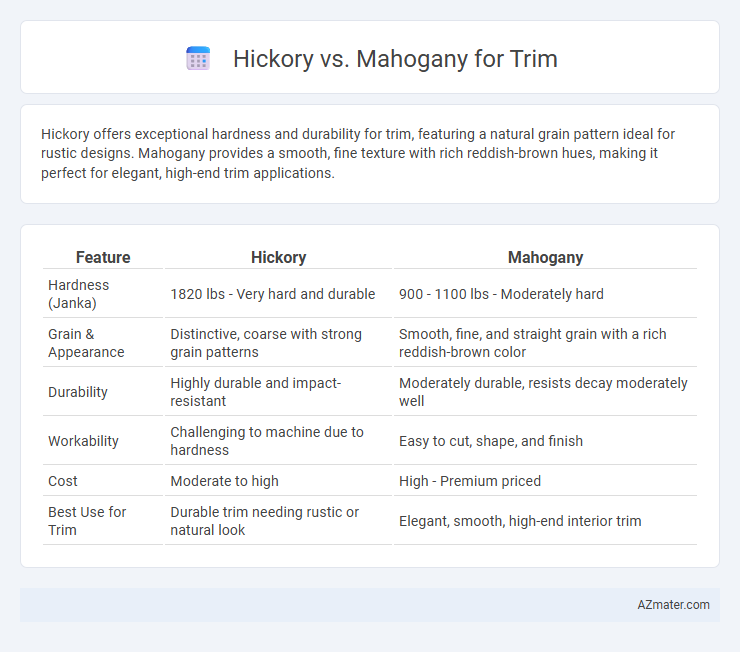 Hickory vs. Mahogany for Trim

Hickory offers exceptional hardness and durability for trim, featuring a natural grain pattern ideal for rustic designs. Mahogany provides a smooth, fine texture with rich reddish-brown hues, making it perfect for elegant, high-end trim applications.

| Feature | Hickory | Mahogany |
|---|---|---|
| Hardness (Janka) | 1820 lbs - Very hard and durable | 900 - 1100 lbs - Moderately hard |
| Grain & Appearance | Distinctive, coarse with strong grain patterns | Smooth, fine, and straight grain with a rich reddish-brown color |
| Durability | Highly durable and impact-resistant | Moderately durable, resists decay moderately well |
| Workability | Challenging to machine due to hardness | Easy to cut, shape, and finish |
| Cost | Moderate to high | High - Premium priced |
| Best Use for Trim | Durable trim needing rustic or natural look | Elegant, smooth, high-end interior trim |

AZmater.com