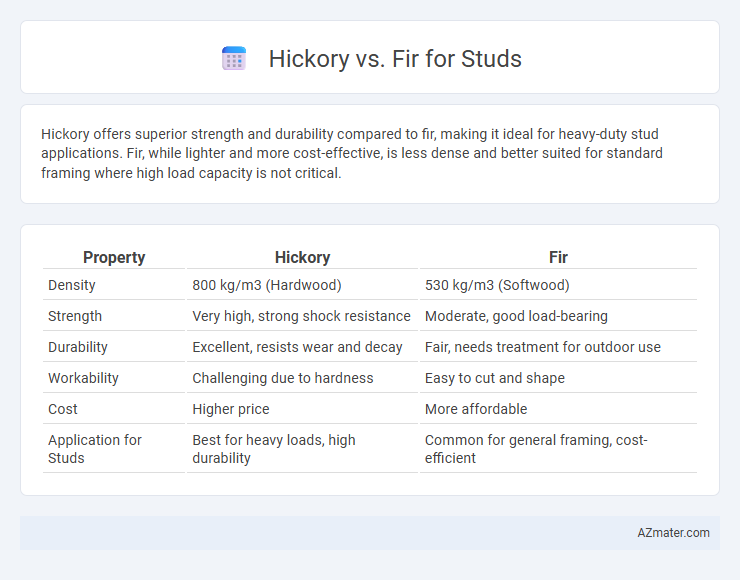 Hickory vs. Fir for Studs

Hickory offers superior strength and durability compared to fir, making it ideal for heavy-duty stud applications. Fir, while lighter and more cost-effective, is less dense and better suited for standard framing where high load capacity is not critical.

| Property | Hickory | Fir |
|---|---|---|
| Density | 800 kg/m3 (Hardwood) | 530 kg/m3 (Softwood) |
| Strength | Very high, strong shock resistance | Moderate, good load-bearing |
| Durability | Excellent, resists wear and decay | Fair, needs treatment for outdoor use |
| Workability | Challenging due to hardness | Easy to cut and shape |
| Cost | Higher price | More affordable |
| Application for Studs | Best for heavy loads, high durability | Common for general framing, cost-efficient |

AZmater.com