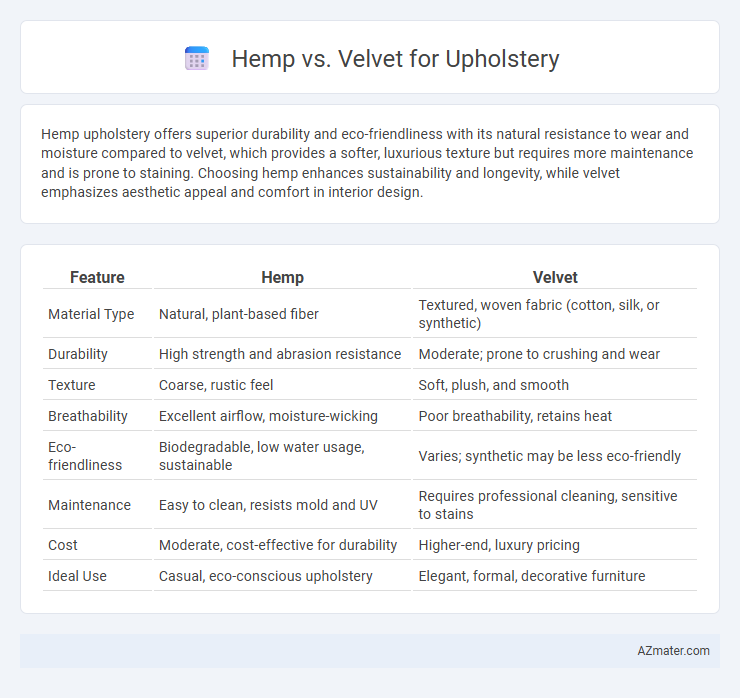 Hemp vs. Velvet for Upholstery

Hemp upholstery offers superior durability and eco-friendliness with its natural resistance to wear and moisture compared to velvet, which provides a softer, luxurious texture but requires more maintenance and is prone to staining. Choosing hemp enhances sustainability and longevity, while velvet emphasizes aesthetic appeal and comfort in interior design.

| Feature | Hemp | Velvet |
|---|---|---|
| Material Type | Natural, plant-based fiber | Textured, woven fabric (cotton, silk, or synthetic) |
| Durability | High strength and abrasion resistance | Moderate; prone to crushing and wear |
| Texture | Coarse, rustic feel | Soft, plush, and smooth |
| Breathability | Excellent airflow, moisture-wicking | Poor breathability, retains heat |
| Eco-friendliness | Biodegradable, low water usage, sustainable | Varies; synthetic may be less eco-friendly |
| Maintenance | Easy to clean, resists mold and UV | Requires professional cleaning, sensitive to stains |
| Cost | Moderate, cost-effective for durability | Higher-end, luxury pricing |
| Ideal Use | Casual, eco-conscious upholstery | Elegant, formal, decorative furniture |

AZmater.com