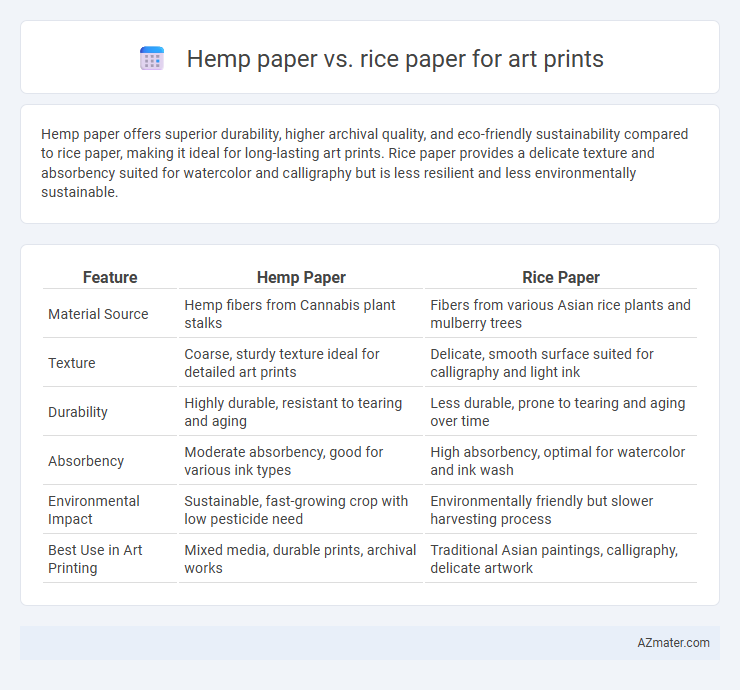 Hemp paper vs. rice paper for art prints

Hemp paper offers superior durability, higher archival quality, and eco-friendly sustainability compared to rice paper, making it ideal for long-lasting art prints. Rice paper provides a delicate texture and absorbency suited for watercolor and calligraphy but is less resilient and less environmentally sustainable.

| Feature | Hemp Paper | Rice Paper |
|---|---|---|
| Material Source | Hemp fibers from Cannabis plant stalks | Fibers from various Asian rice plants and mulberry trees |
| Texture | Coarse, sturdy texture ideal for detailed art prints | Delicate, smooth surface suited for calligraphy and light ink |
| Durability | Highly durable, resistant to tearing and aging | Less durable, prone to tearing and aging over time |
| Absorbency | Moderate absorbency, good for various ink types | High absorbency, optimal for watercolor and ink wash |
| Environmental Impact | Sustainable, fast-growing crop with low pesticide need | Environmentally friendly but slower harvesting process |
| Best Use in Art Printing | Mixed media, durable prints, archival works | Traditional Asian paintings, calligraphy, delicate artwork |

AZmater.com