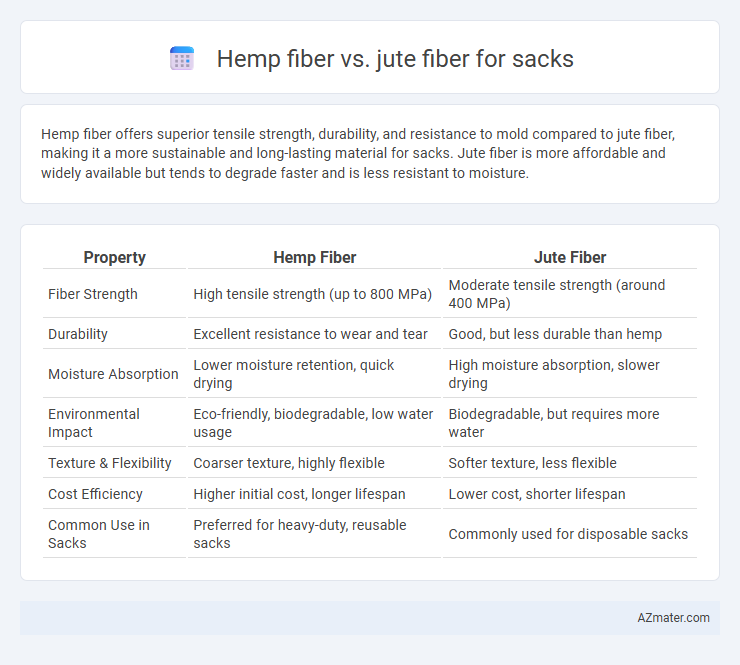 Hemp fiber vs. jute fiber for sacks

Hemp fiber offers superior tensile strength, durability, and resistance to mold compared to jute fiber, making it a more sustainable and long-lasting material for sacks. Jute fiber is more affordable and widely available but tends to degrade faster and is less resistant to moisture.

| Property | Hemp Fiber | Jute Fiber |
|---|---|---|
| Fiber Strength | High tensile strength (up to 800 MPa) | Moderate tensile strength (around 400 MPa) |
| Durability | Excellent resistance to wear and tear | Good, but less durable than hemp |
| Moisture Absorption | Lower moisture retention, quick drying | High moisture absorption, slower drying |
| Environmental Impact | Eco-friendly, biodegradable, low water usage | Biodegradable, but requires more water |
| Texture & Flexibility | Coarser texture, highly flexible | Softer texture, less flexible |
| Cost Efficiency | Higher initial cost, longer lifespan | Lower cost, shorter lifespan |
| Common Use in Sacks | Preferred for heavy-duty, reusable sacks | Commonly used for disposable sacks |

AZmater.com