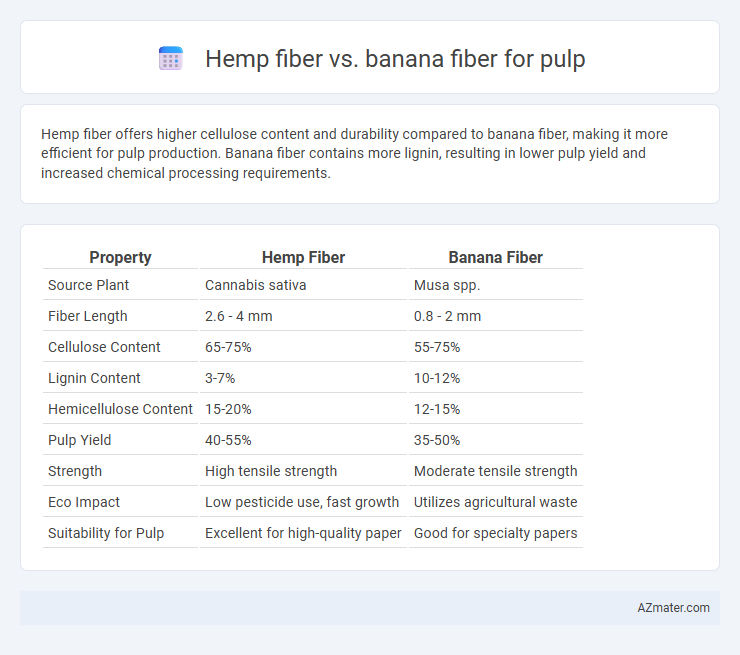 Hemp fiber vs. banana fiber for pulp

Hemp fiber offers higher cellulose content and durability compared to banana fiber, making it more efficient for pulp production. Banana fiber contains more lignin, resulting in lower pulp yield and increased chemical processing requirements.

| Property | Hemp Fiber | Banana Fiber |
|---|---|---|
| Source Plant | Cannabis sativa | Musa spp. |
| Fiber Length | 2.6 - 4 mm | 0.8 - 2 mm |
| Cellulose Content | 65-75% | 55-75% |
| Lignin Content | 3-7% | 10-12% |
| Hemicellulose Content | 15-20% | 12-15% |
| Pulp Yield | 40-55% | 35-50% |
| Strength | High tensile strength | Moderate tensile strength |
| Eco Impact | Low pesticide use, fast growth | Utilizes agricultural waste |
| Suitability for Pulp | Excellent for high-quality paper | Good for specialty papers |

AZmater.com