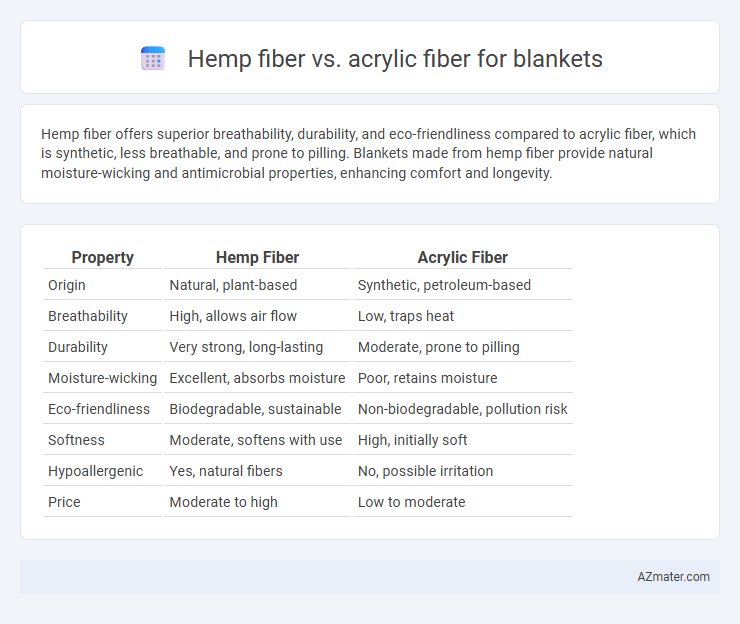 Hemp fiber vs. acrylic fiber for blankets

Hemp fiber offers superior breathability, durability, and eco-friendliness compared to acrylic fiber, which is synthetic, less breathable, and prone to pilling. Blankets made from hemp fiber provide natural moisture-wicking and antimicrobial properties, enhancing comfort and longevity.

| Property | Hemp Fiber | Acrylic Fiber |
|---|---|---|
| Origin | Natural, plant-based | Synthetic, petroleum-based |
| Breathability | High, allows air flow | Low, traps heat |
| Durability | Very strong, long-lasting | Moderate, prone to pilling |
| Moisture-wicking | Excellent, absorbs moisture | Poor, retains moisture |
| Eco-friendliness | Biodegradable, sustainable | Non-biodegradable, pollution risk |
| Softness | Moderate, softens with use | High, initially soft |
| Hypoallergenic | Yes, natural fibers | No, possible irritation |
| Price | Moderate to high | Low to moderate |

AZmater.com