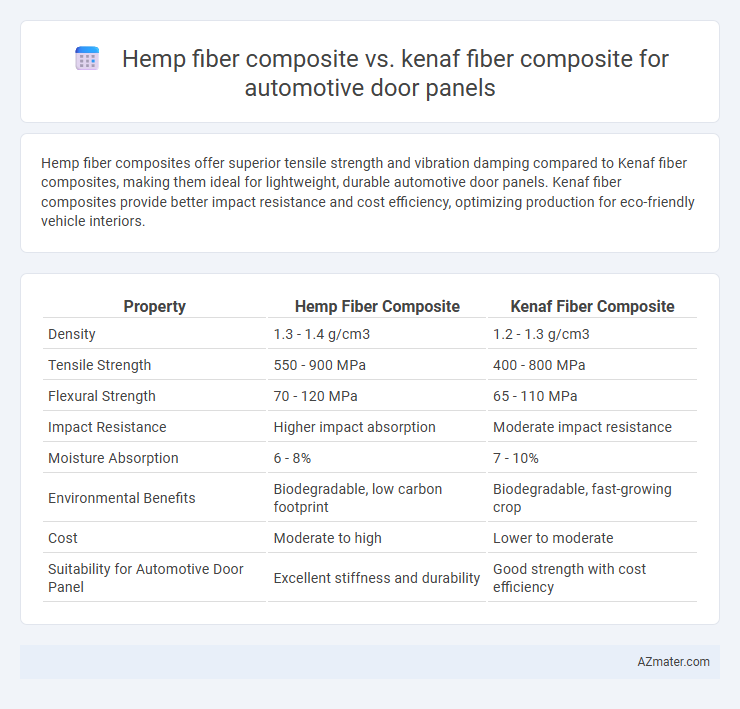 Hemp fiber composite vs. kenaf fiber composite for automotive door panels

Hemp fiber composites offer superior tensile strength and vibration damping compared to Kenaf fiber composites, making them ideal for lightweight, durable automotive door panels. Kenaf fiber composites provide better impact resistance and cost efficiency, optimizing production for eco-friendly vehicle interiors.

| Property | Hemp Fiber Composite | Kenaf Fiber Composite |
|---|---|---|
| Density | 1.3 - 1.4 g/cm3 | 1.2 - 1.3 g/cm3 |
| Tensile Strength | 550 - 900 MPa | 400 - 800 MPa |
| Flexural Strength | 70 - 120 MPa | 65 - 110 MPa |
| Impact Resistance | Higher impact absorption | Moderate impact resistance |
| Moisture Absorption | 6 - 8% | 7 - 10% |
| Environmental Benefits | Biodegradable, low carbon footprint | Biodegradable, fast-growing crop |
| Cost | Moderate to high | Lower to moderate |
| Suitability for Automotive Door Panel | Excellent stiffness and durability | Good strength with cost efficiency |

AZmater.com