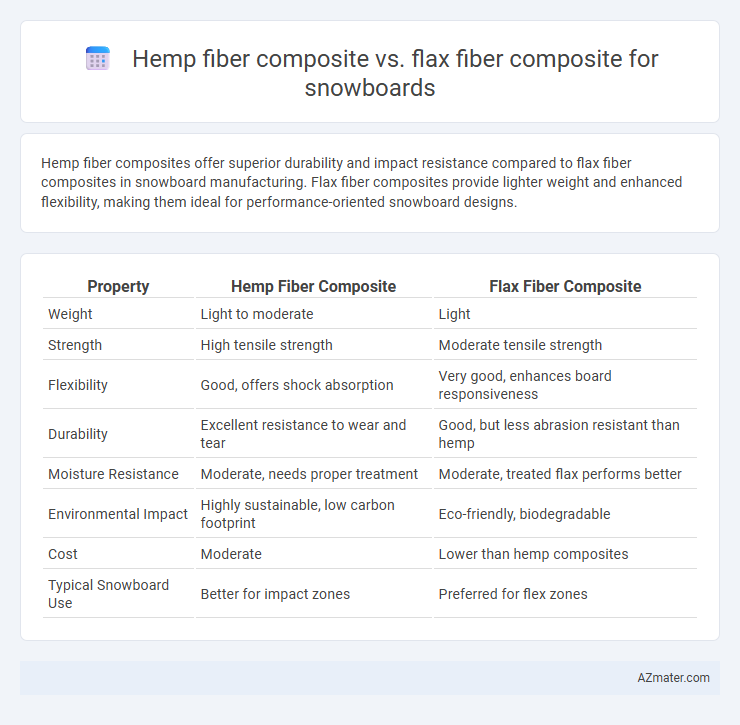 Hemp fiber composite vs. flax fiber composite for snowboards

Hemp fiber composites offer superior durability and impact resistance compared to flax fiber composites in snowboard manufacturing. Flax fiber composites provide lighter weight and enhanced flexibility, making them ideal for performance-oriented snowboard designs.

| Property | Hemp Fiber Composite | Flax Fiber Composite |
|---|---|---|
| Weight | Light to moderate | Light |
| Strength | High tensile strength | Moderate tensile strength |
| Flexibility | Good, offers shock absorption | Very good, enhances board responsiveness |
| Durability | Excellent resistance to wear and tear | Good, but less abrasion resistant than hemp |
| Moisture Resistance | Moderate, needs proper treatment | Moderate, treated flax performs better |
| Environmental Impact | Highly sustainable, low carbon footprint | Eco-friendly, biodegradable |
| Cost | Moderate | Lower than hemp composites |
| Typical Snowboard Use | Better for impact zones | Preferred for flex zones |

AZmater.com