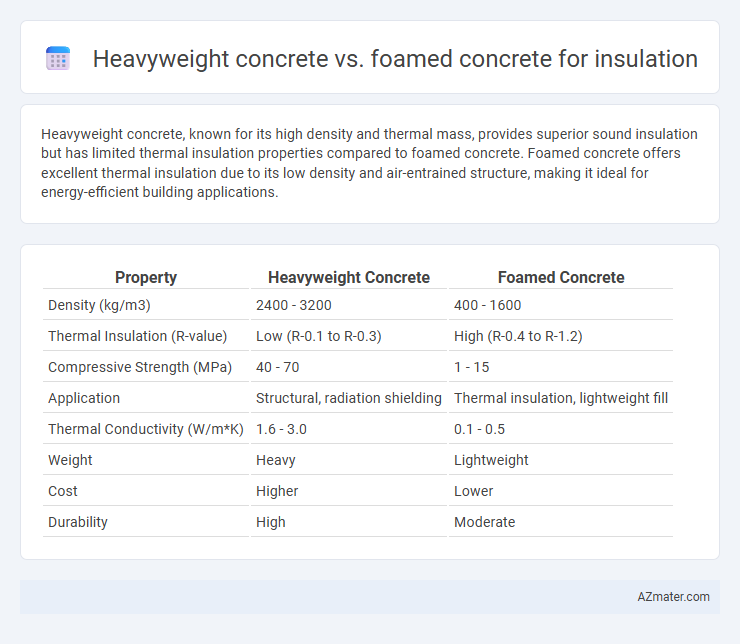 Heavyweight concrete vs. foamed concrete for insulation

Heavyweight concrete, known for its high density and thermal mass, provides superior sound insulation but has limited thermal insulation properties compared to foamed concrete. Foamed concrete offers excellent thermal insulation due to its low density and air-entrained structure, making it ideal for energy-efficient building applications.

| Property | Heavyweight Concrete | Foamed Concrete |
|---|---|---|
| Density (kg/m3) | 2400 - 3200 | 400 - 1600 |
| Thermal Insulation (R-value) | Low (R-0.1 to R-0.3) | High (R-0.4 to R-1.2) |
| Compressive Strength (MPa) | 40 - 70 | 1 - 15 |
| Application | Structural, radiation shielding | Thermal insulation, lightweight fill |
| Thermal Conductivity (W/m*K) | 1.6 - 3.0 | 0.1 - 0.5 |
| Weight | Heavy | Lightweight |
| Cost | Higher | Lower |
| Durability | High | Moderate |

AZmater.com