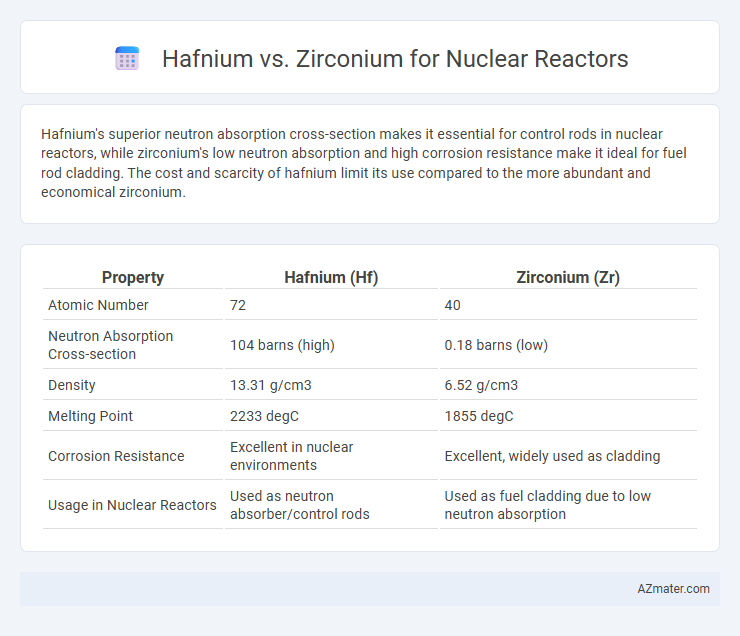 Hafnium vs. Zirconium for Nuclear Reactors

Hafnium's superior neutron absorption cross-section makes it essential for control rods in nuclear reactors, while zirconium's low neutron absorption and high corrosion resistance make it ideal for fuel rod cladding. The cost and scarcity of hafnium limit its use compared to the more abundant and economical zirconium.

| Property | Hafnium (Hf) | Zirconium (Zr) |
|---|---|---|
| Atomic Number | 72 | 40 |
| Neutron Absorption Cross-section | 104 barns (high) | 0.18 barns (low) |
| Density | 13.31 g/cm3 | 6.52 g/cm3 |
| Melting Point | 2233 degC | 1855 degC |
| Corrosion Resistance | Excellent in nuclear environments | Excellent, widely used as cladding |
| Usage in Nuclear Reactors | Used as neutron absorber/control rods | Used as fuel cladding due to low neutron absorption |

AZmater.com