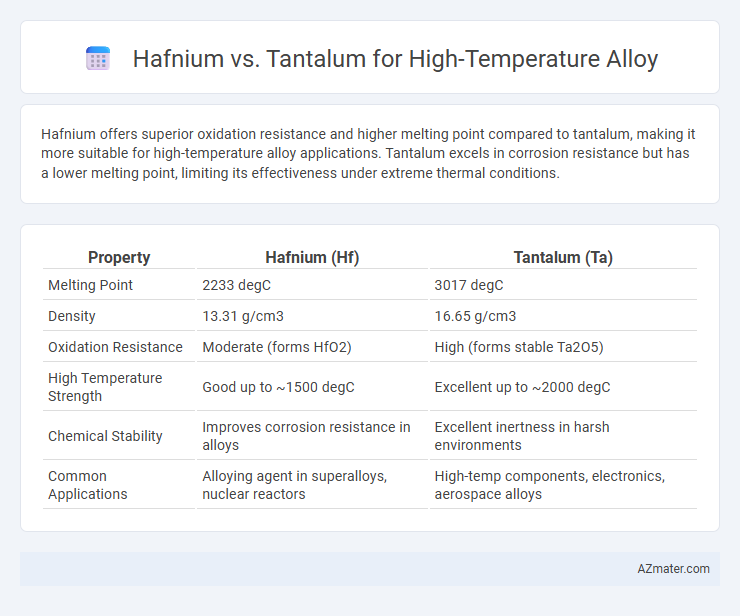 Hafnium vs. Tantalum for High-Temperature Alloy

Hafnium offers superior oxidation resistance and higher melting point compared to tantalum, making it more suitable for high-temperature alloy applications. Tantalum excels in corrosion resistance but has a lower melting point, limiting its effectiveness under extreme thermal conditions.

| Property | Hafnium (Hf) | Tantalum (Ta) |
|---|---|---|
| Melting Point | 2233 degC | 3017 degC |
| Density | 13.31 g/cm3 | 16.65 g/cm3 |
| Oxidation Resistance | Moderate (forms HfO2) | High (forms stable Ta2O5) |
| High Temperature Strength | Good up to ~1500 degC | Excellent up to ~2000 degC |
| Chemical Stability | Improves corrosion resistance in alloys | Excellent inertness in harsh environments |
| Common Applications | Alloying agent in superalloys, nuclear reactors | High-temp components, electronics, aerospace alloys |

AZmater.com