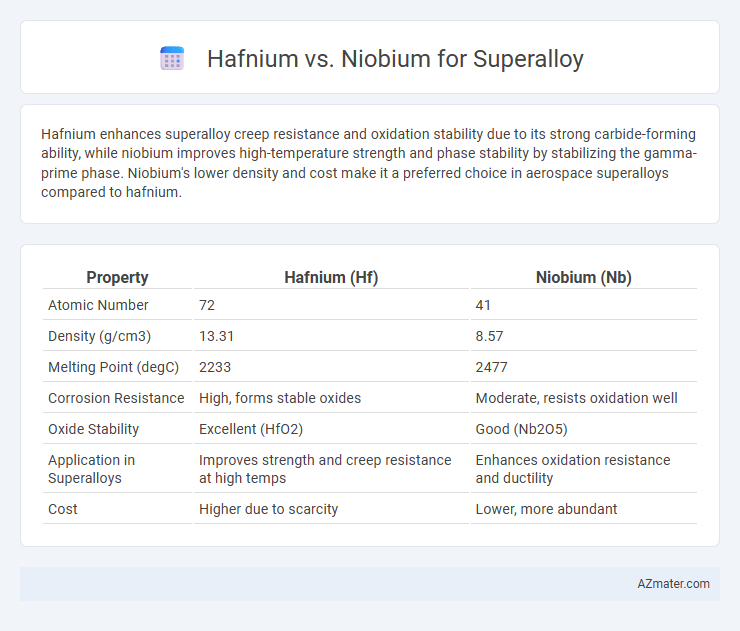 Hafnium vs. Niobium for Superalloy

Hafnium enhances superalloy creep resistance and oxidation stability due to its strong carbide-forming ability, while niobium improves high-temperature strength and phase stability by stabilizing the gamma-prime phase. Niobium's lower density and cost make it a preferred choice in aerospace superalloys compared to hafnium.

| Property | Hafnium (Hf) | Niobium (Nb) |
|---|---|---|
| Atomic Number | 72 | 41 |
| Density (g/cm3) | 13.31 | 8.57 |
| Melting Point (degC) | 2233 | 2477 |
| Corrosion Resistance | High, forms stable oxides | Moderate, resists oxidation well |
| Oxide Stability | Excellent (HfO2) | Good (Nb2O5) |
| Application in Superalloys | Improves strength and creep resistance at high temps | Enhances oxidation resistance and ductility |
| Cost | Higher due to scarcity | Lower, more abundant |

AZmater.com