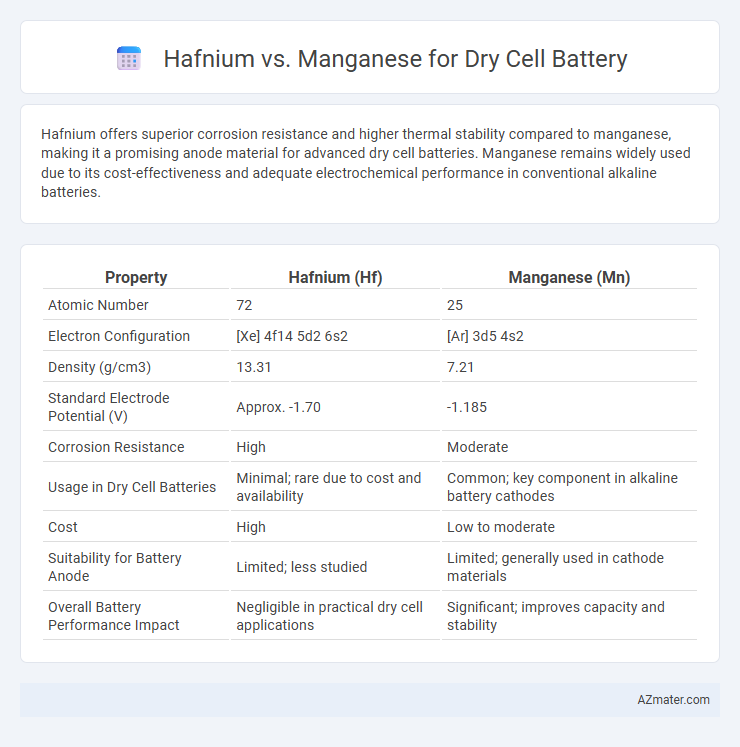 Hafnium vs. Manganese for Dry Cell Battery

Hafnium offers superior corrosion resistance and higher thermal stability compared to manganese, making it a promising anode material for advanced dry cell batteries. Manganese remains widely used due to its cost-effectiveness and adequate electrochemical performance in conventional alkaline batteries.

| Property | Hafnium (Hf) | Manganese (Mn) |
|---|---|---|
| Atomic Number | 72 | 25 |
| Electron Configuration | [Xe] 4f14 5d2 6s2 | [Ar] 3d5 4s2 |
| Density (g/cm3) | 13.31 | 7.21 |
| Standard Electrode Potential (V) | Approx. -1.70 | -1.185 |
| Corrosion Resistance | High | Moderate |
| Usage in Dry Cell Batteries | Minimal; rare due to cost and availability | Common; key component in alkaline battery cathodes |
| Cost | High | Low to moderate |
| Suitability for Battery Anode | Limited; less studied | Limited; generally used in cathode materials |
| Overall Battery Performance Impact | Negligible in practical dry cell applications | Significant; improves capacity and stability |

AZmater.com