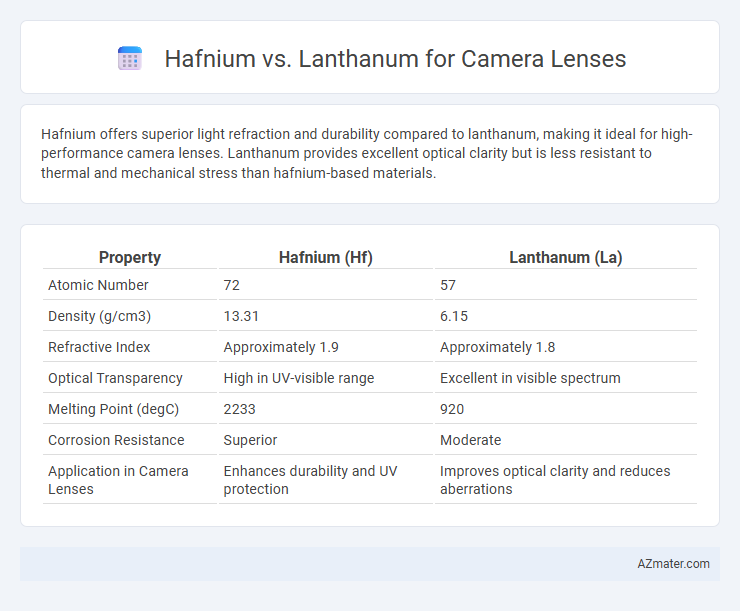 Hafnium vs. Lanthanum for Camera Lenses

Hafnium offers superior light refraction and durability compared to lanthanum, making it ideal for high-performance camera lenses. Lanthanum provides excellent optical clarity but is less resistant to thermal and mechanical stress than hafnium-based materials.

| Property | Hafnium (Hf) | Lanthanum (La) |
|---|---|---|
| Atomic Number | 72 | 57 |
| Density (g/cm3) | 13.31 | 6.15 |
| Refractive Index | Approximately 1.9 | Approximately 1.8 |
| Optical Transparency | High in UV-visible range | Excellent in visible spectrum |
| Melting Point (degC) | 2233 | 920 |
| Corrosion Resistance | Superior | Moderate |
| Application in Camera Lenses | Enhances durability and UV protection | Improves optical clarity and reduces aberrations |

AZmater.com