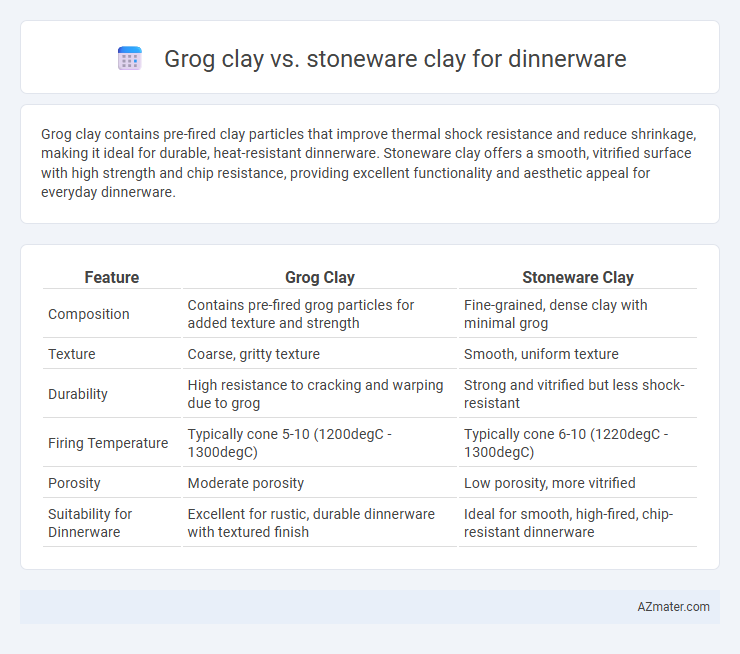 Grog clay vs. stoneware clay for dinnerware

Grog clay contains pre-fired clay particles that improve thermal shock resistance and reduce shrinkage, making it ideal for durable, heat-resistant dinnerware. Stoneware clay offers a smooth, vitrified surface with high strength and chip resistance, providing excellent functionality and aesthetic appeal for everyday dinnerware.

| Feature | Grog Clay | Stoneware Clay |
|---|---|---|
| Composition | Contains pre-fired grog particles for added texture and strength | Fine-grained, dense clay with minimal grog |
| Texture | Coarse, gritty texture | Smooth, uniform texture |
| Durability | High resistance to cracking and warping due to grog | Strong and vitrified but less shock-resistant |
| Firing Temperature | Typically cone 5-10 (1200degC - 1300degC) | Typically cone 6-10 (1220degC - 1300degC) |
| Porosity | Moderate porosity | Low porosity, more vitrified |
| Suitability for Dinnerware | Excellent for rustic, durable dinnerware with textured finish | Ideal for smooth, high-fired, chip-resistant dinnerware |

AZmater.com