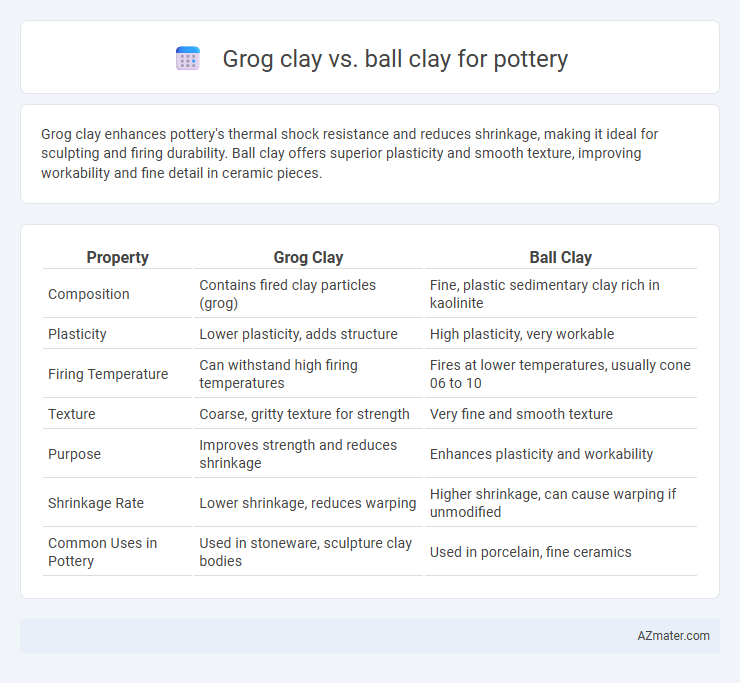 Grog clay vs. ball clay for pottery

Grog clay enhances pottery's thermal shock resistance and reduces shrinkage, making it ideal for sculpting and firing durability. Ball clay offers superior plasticity and smooth texture, improving workability and fine detail in ceramic pieces.

| Property | Grog Clay | Ball Clay |
|---|---|---|
| Composition | Contains fired clay particles (grog) | Fine, plastic sedimentary clay rich in kaolinite |
| Plasticity | Lower plasticity, adds structure | High plasticity, very workable |
| Firing Temperature | Can withstand high firing temperatures | Fires at lower temperatures, usually cone 06 to 10 |
| Texture | Coarse, gritty texture for strength | Very fine and smooth texture |
| Purpose | Improves strength and reduces shrinkage | Enhances plasticity and workability |
| Shrinkage Rate | Lower shrinkage, reduces warping | Higher shrinkage, can cause warping if unmodified |
| Common Uses in Pottery | Used in stoneware, sculpture clay bodies | Used in porcelain, fine ceramics |

AZmater.com