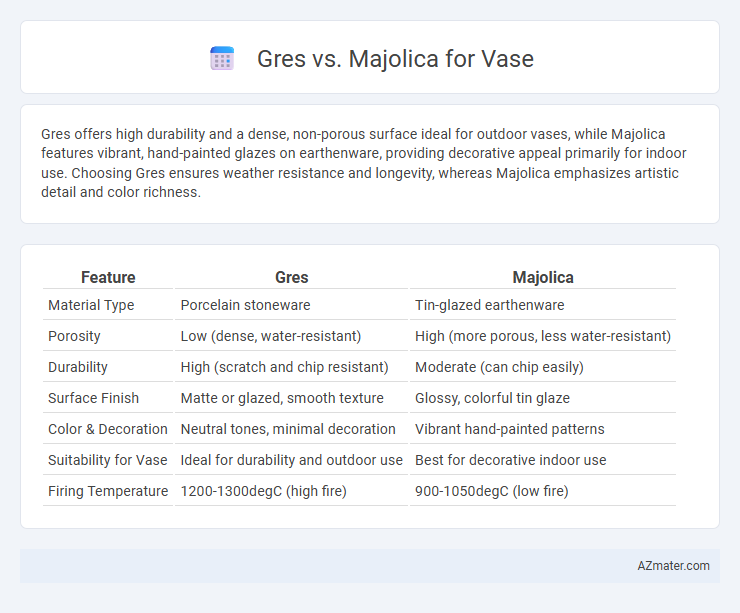 Gres vs. Majolica for Vase

Gres offers high durability and a dense, non-porous surface ideal for outdoor vases, while Majolica features vibrant, hand-painted glazes on earthenware, providing decorative appeal primarily for indoor use. Choosing Gres ensures weather resistance and longevity, whereas Majolica emphasizes artistic detail and color richness.

| Feature | Gres | Majolica |
|---|---|---|
| Material Type | Porcelain stoneware | Tin-glazed earthenware |
| Porosity | Low (dense, water-resistant) | High (more porous, less water-resistant) |
| Durability | High (scratch and chip resistant) | Moderate (can chip easily) |
| Surface Finish | Matte or glazed, smooth texture | Glossy, colorful tin glaze |
| Color & Decoration | Neutral tones, minimal decoration | Vibrant hand-painted patterns |
| Suitability for Vase | Ideal for durability and outdoor use | Best for decorative indoor use |
| Firing Temperature | 1200-1300degC (high fire) | 900-1050degC (low fire) |

AZmater.com