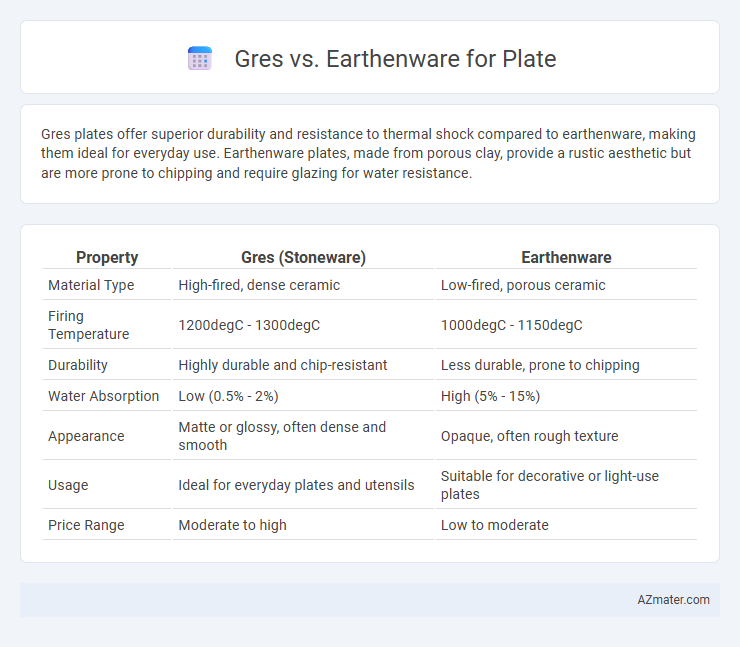 Gres vs. Earthenware for Plate

Gres plates offer superior durability and resistance to thermal shock compared to earthenware, making them ideal for everyday use. Earthenware plates, made from porous clay, provide a rustic aesthetic but are more prone to chipping and require glazing for water resistance.

| Property | Gres (Stoneware) | Earthenware |
|---|---|---|
| Material Type | High-fired, dense ceramic | Low-fired, porous ceramic |
| Firing Temperature | 1200degC - 1300degC | 1000degC - 1150degC |
| Durability | Highly durable and chip-resistant | Less durable, prone to chipping |
| Water Absorption | Low (0.5% - 2%) | High (5% - 15%) |
| Appearance | Matte or glossy, often dense and smooth | Opaque, often rough texture |
| Usage | Ideal for everyday plates and utensils | Suitable for decorative or light-use plates |
| Price Range | Moderate to high | Low to moderate |

AZmater.com