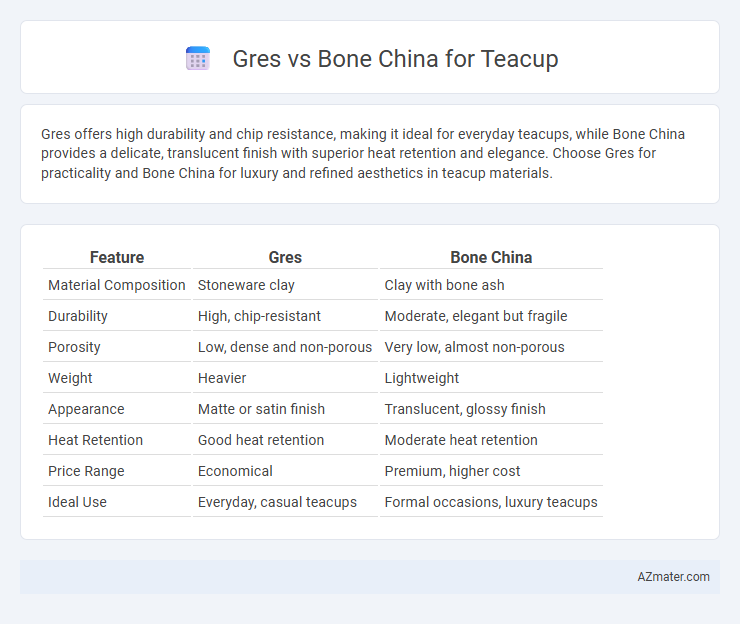 Gres vs Bone China for Teacup

Gres offers high durability and chip resistance, making it ideal for everyday teacups, while Bone China provides a delicate, translucent finish with superior heat retention and elegance. Choose Gres for practicality and Bone China for luxury and refined aesthetics in teacup materials.

| Feature | Gres | Bone China |
|---|---|---|
| Material Composition | Stoneware clay | Clay with bone ash |
| Durability | High, chip-resistant | Moderate, elegant but fragile |
| Porosity | Low, dense and non-porous | Very low, almost non-porous |
| Weight | Heavier | Lightweight |
| Appearance | Matte or satin finish | Translucent, glossy finish |
| Heat Retention | Good heat retention | Moderate heat retention |
| Price Range | Economical | Premium, higher cost |
| Ideal Use | Everyday, casual teacups | Formal occasions, luxury teacups |

AZmater.com