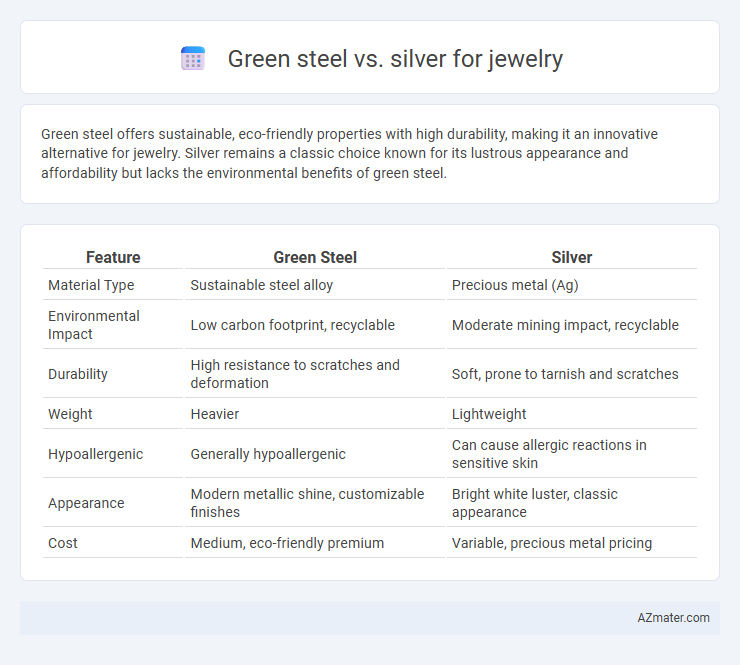 Green steel vs. silver for jewelry

Green steel offers sustainable, eco-friendly properties with high durability, making it an innovative alternative for jewelry. Silver remains a classic choice known for its lustrous appearance and affordability but lacks the environmental benefits of green steel.

| Feature | Green Steel | Silver |
|---|---|---|
| Material Type | Sustainable steel alloy | Precious metal (Ag) |
| Environmental Impact | Low carbon footprint, recyclable | Moderate mining impact, recyclable |
| Durability | High resistance to scratches and deformation | Soft, prone to tarnish and scratches |
| Weight | Heavier | Lightweight |
| Hypoallergenic | Generally hypoallergenic | Can cause allergic reactions in sensitive skin |
| Appearance | Modern metallic shine, customizable finishes | Bright white luster, classic appearance |
| Cost | Medium, eco-friendly premium | Variable, precious metal pricing |

AZmater.com