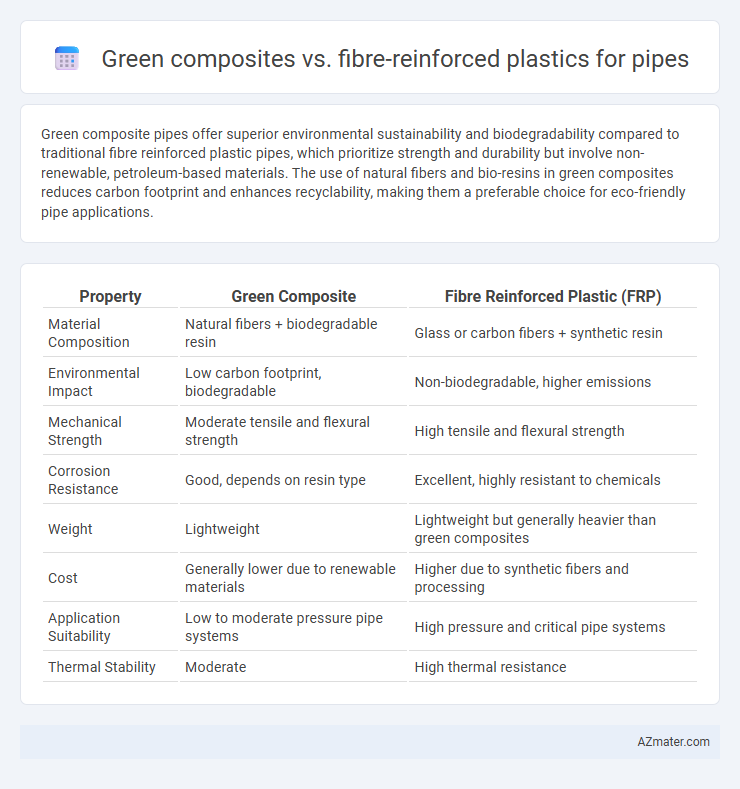 Green composites vs. fibre-reinforced plastics for pipes

Green composite pipes offer superior environmental sustainability and biodegradability compared to traditional fibre reinforced plastic pipes, which prioritize strength and durability but involve non-renewable, petroleum-based materials. The use of natural fibers and bio-resins in green composites reduces carbon footprint and enhances recyclability, making them a preferable choice for eco-friendly pipe applications.

| Property | Green Composite | Fibre Reinforced Plastic (FRP) |
|---|---|---|
| Material Composition | Natural fibers + biodegradable resin | Glass or carbon fibers + synthetic resin |
| Environmental Impact | Low carbon footprint, biodegradable | Non-biodegradable, higher emissions |
| Mechanical Strength | Moderate tensile and flexural strength | High tensile and flexural strength |
| Corrosion Resistance | Good, depends on resin type | Excellent, highly resistant to chemicals |
| Weight | Lightweight | Lightweight but generally heavier than green composites |
| Cost | Generally lower due to renewable materials | Higher due to synthetic fibers and processing |
| Application Suitability | Low to moderate pressure pipe systems | High pressure and critical pipe systems |
| Thermal Stability | Moderate | High thermal resistance |

AZmater.com