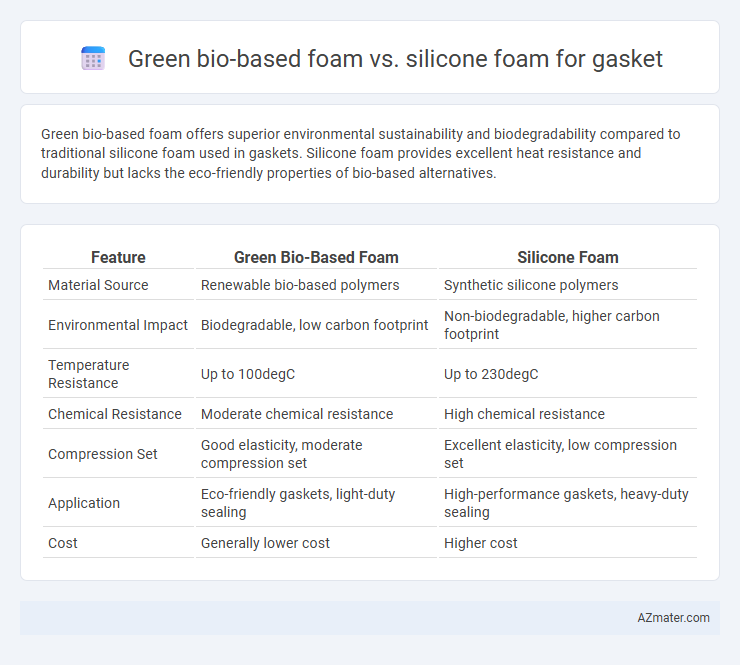 Green bio-based foam vs. silicone foam for gasket

Green bio-based foam offers superior environmental sustainability and biodegradability compared to traditional silicone foam used in gaskets. Silicone foam provides excellent heat resistance and durability but lacks the eco-friendly properties of bio-based alternatives.

| Feature | Green Bio-Based Foam | Silicone Foam |
|---|---|---|
| Material Source | Renewable bio-based polymers | Synthetic silicone polymers |
| Environmental Impact | Biodegradable, low carbon footprint | Non-biodegradable, higher carbon footprint |
| Temperature Resistance | Up to 100degC | Up to 230degC |
| Chemical Resistance | Moderate chemical resistance | High chemical resistance |
| Compression Set | Good elasticity, moderate compression set | Excellent elasticity, low compression set |
| Application | Eco-friendly gaskets, light-duty sealing | High-performance gaskets, heavy-duty sealing |
| Cost | Generally lower cost | Higher cost |

AZmater.com