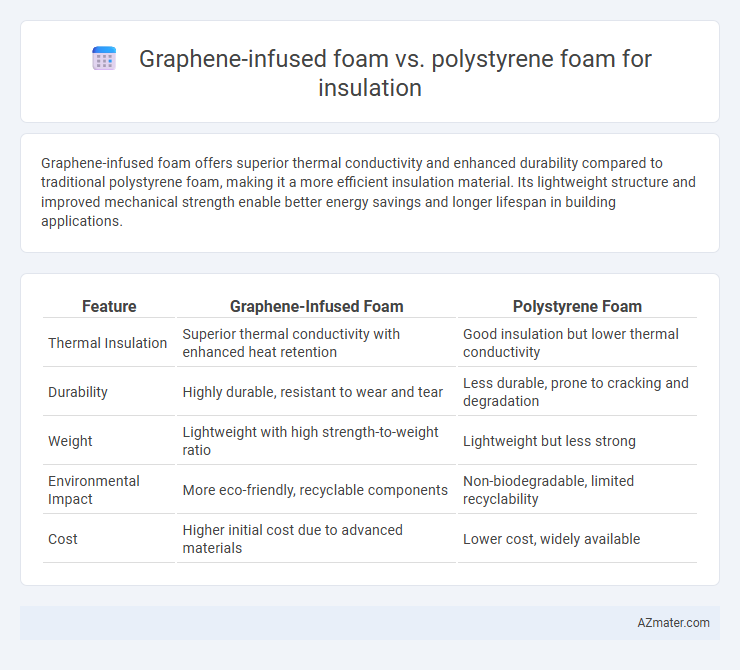 Graphene-infused foam vs. polystyrene foam for insulation

Graphene-infused foam offers superior thermal conductivity and enhanced durability compared to traditional polystyrene foam, making it a more efficient insulation material. Its lightweight structure and improved mechanical strength enable better energy savings and longer lifespan in building applications.

| Feature | Graphene-Infused Foam | Polystyrene Foam |
|---|---|---|
| Thermal Insulation | Superior thermal conductivity with enhanced heat retention | Good insulation but lower thermal conductivity |
| Durability | Highly durable, resistant to wear and tear | Less durable, prone to cracking and degradation |
| Weight | Lightweight with high strength-to-weight ratio | Lightweight but less strong |
| Environmental Impact | More eco-friendly, recyclable components | Non-biodegradable, limited recyclability |
| Cost | Higher initial cost due to advanced materials | Lower cost, widely available |

AZmater.com