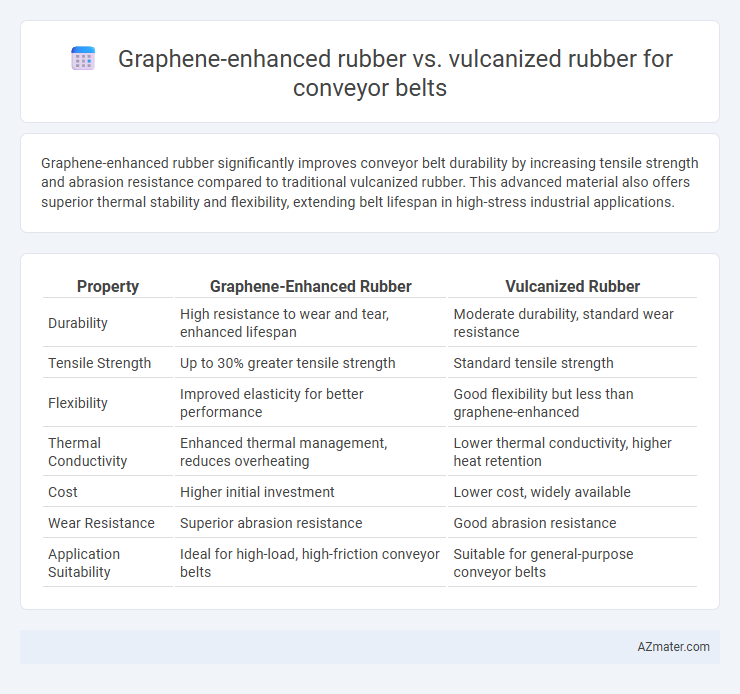 Graphene-enhanced rubber vs. vulcanized rubber for conveyor belts

Graphene-enhanced rubber significantly improves conveyor belt durability by increasing tensile strength and abrasion resistance compared to traditional vulcanized rubber. This advanced material also offers superior thermal stability and flexibility, extending belt lifespan in high-stress industrial applications.

| Property | Graphene-Enhanced Rubber | Vulcanized Rubber |
|---|---|---|
| Durability | High resistance to wear and tear, enhanced lifespan | Moderate durability, standard wear resistance |
| Tensile Strength | Up to 30% greater tensile strength | Standard tensile strength |
| Flexibility | Improved elasticity for better performance | Good flexibility but less than graphene-enhanced |
| Thermal Conductivity | Enhanced thermal management, reduces overheating | Lower thermal conductivity, higher heat retention |
| Cost | Higher initial investment | Lower cost, widely available |
| Wear Resistance | Superior abrasion resistance | Good abrasion resistance |
| Application Suitability | Ideal for high-load, high-friction conveyor belts | Suitable for general-purpose conveyor belts |

AZmater.com